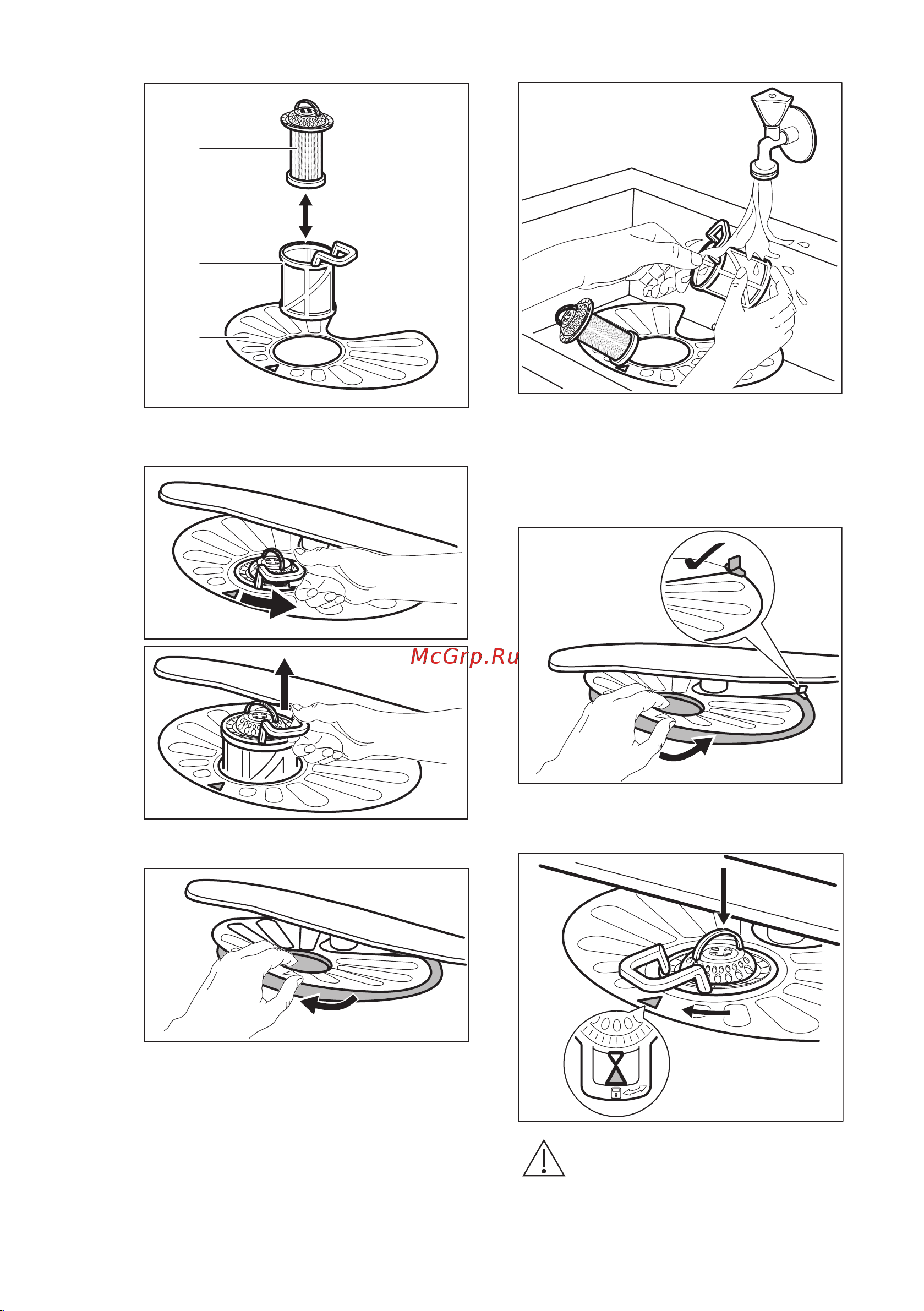 McGrp.Ru