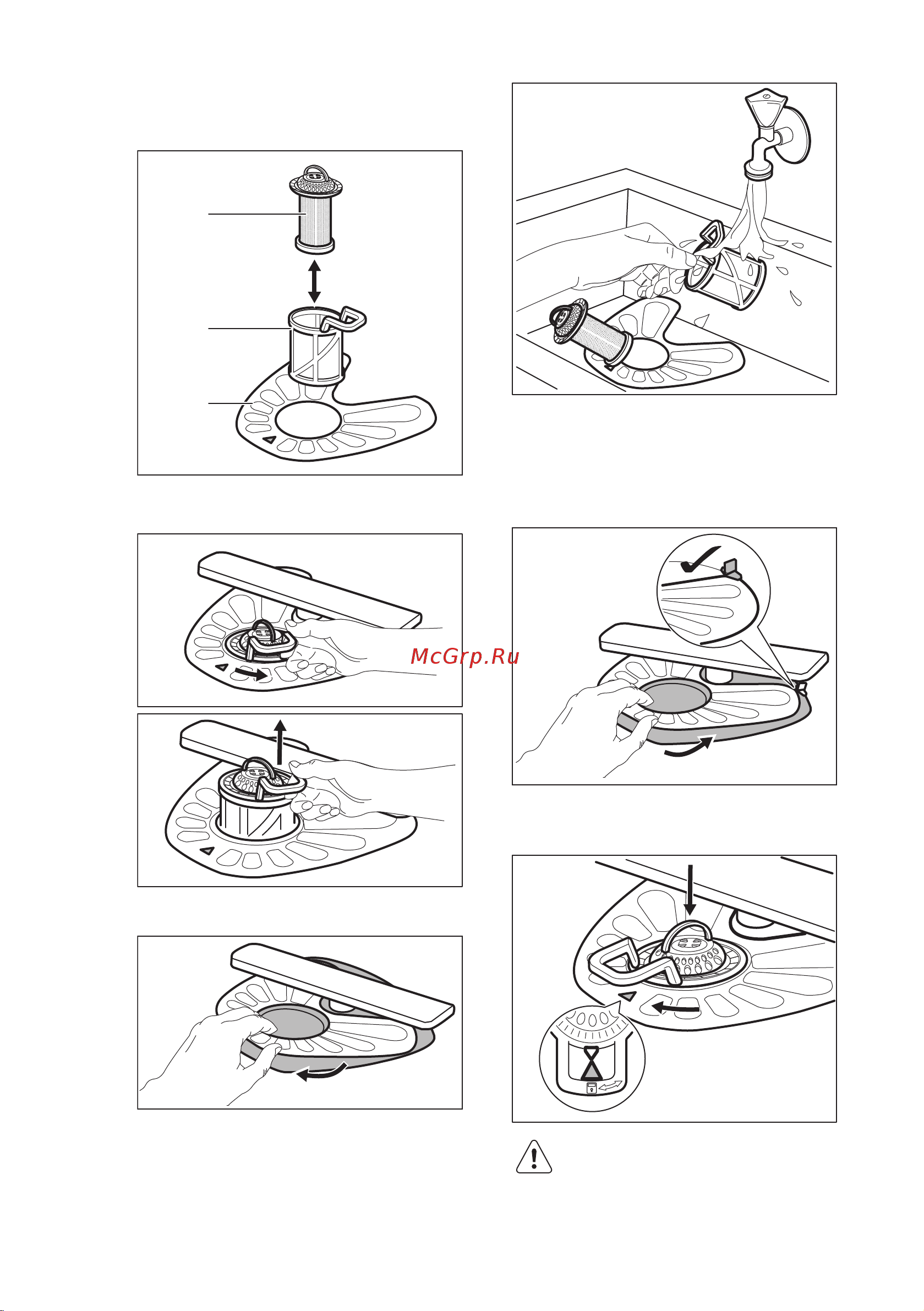 McGrp.Ru