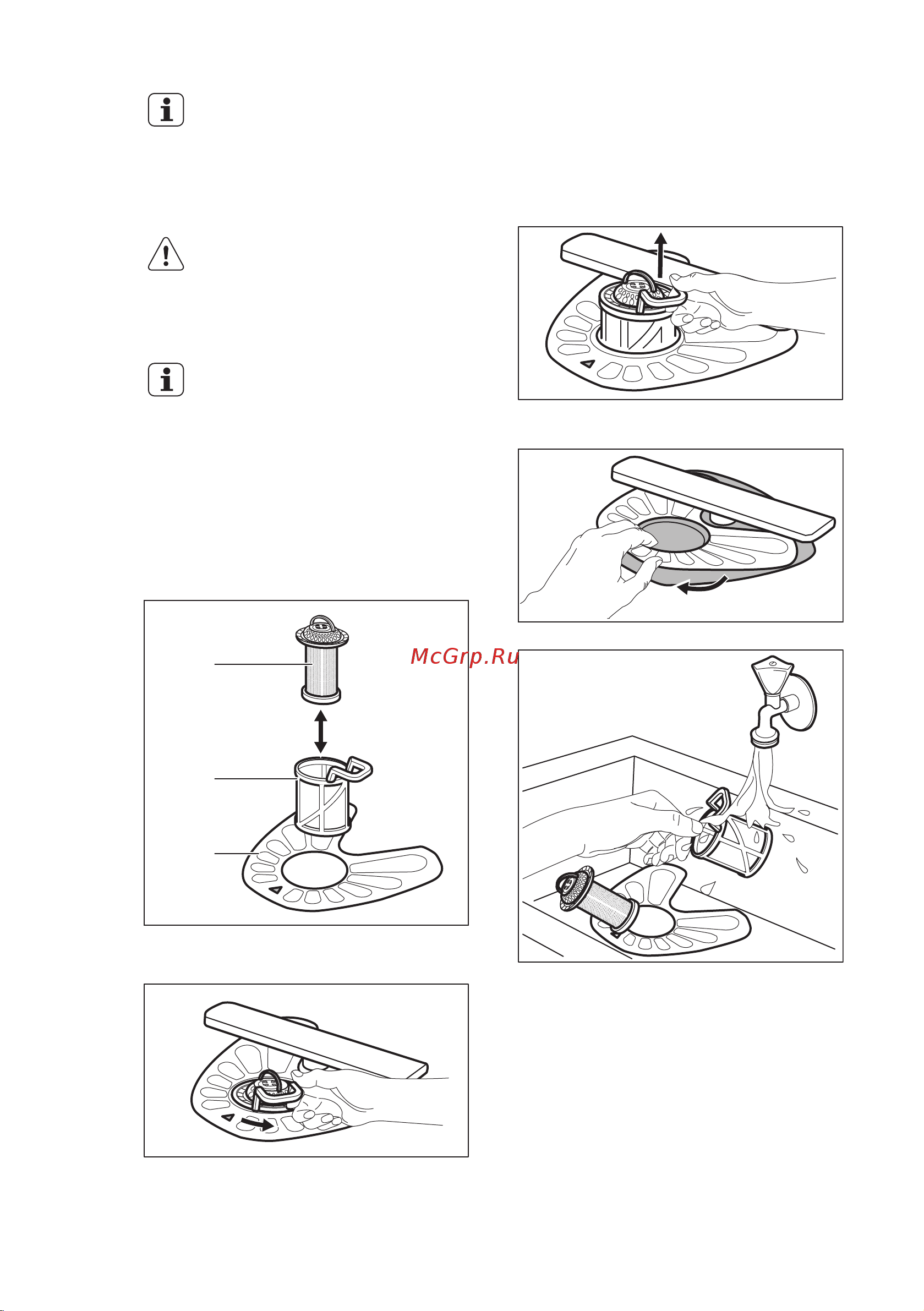 McGrp.Ru