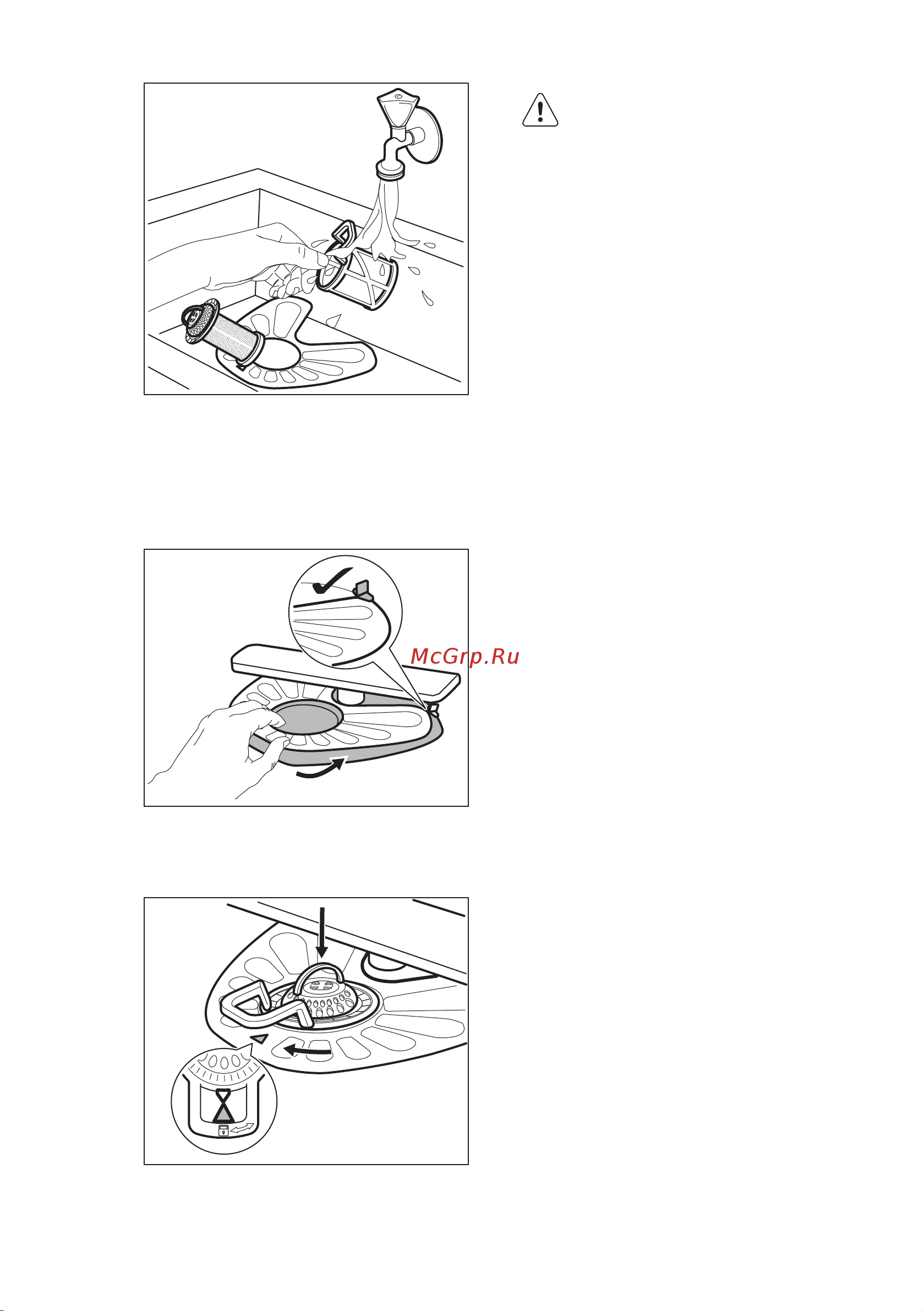 McGrp.Ru