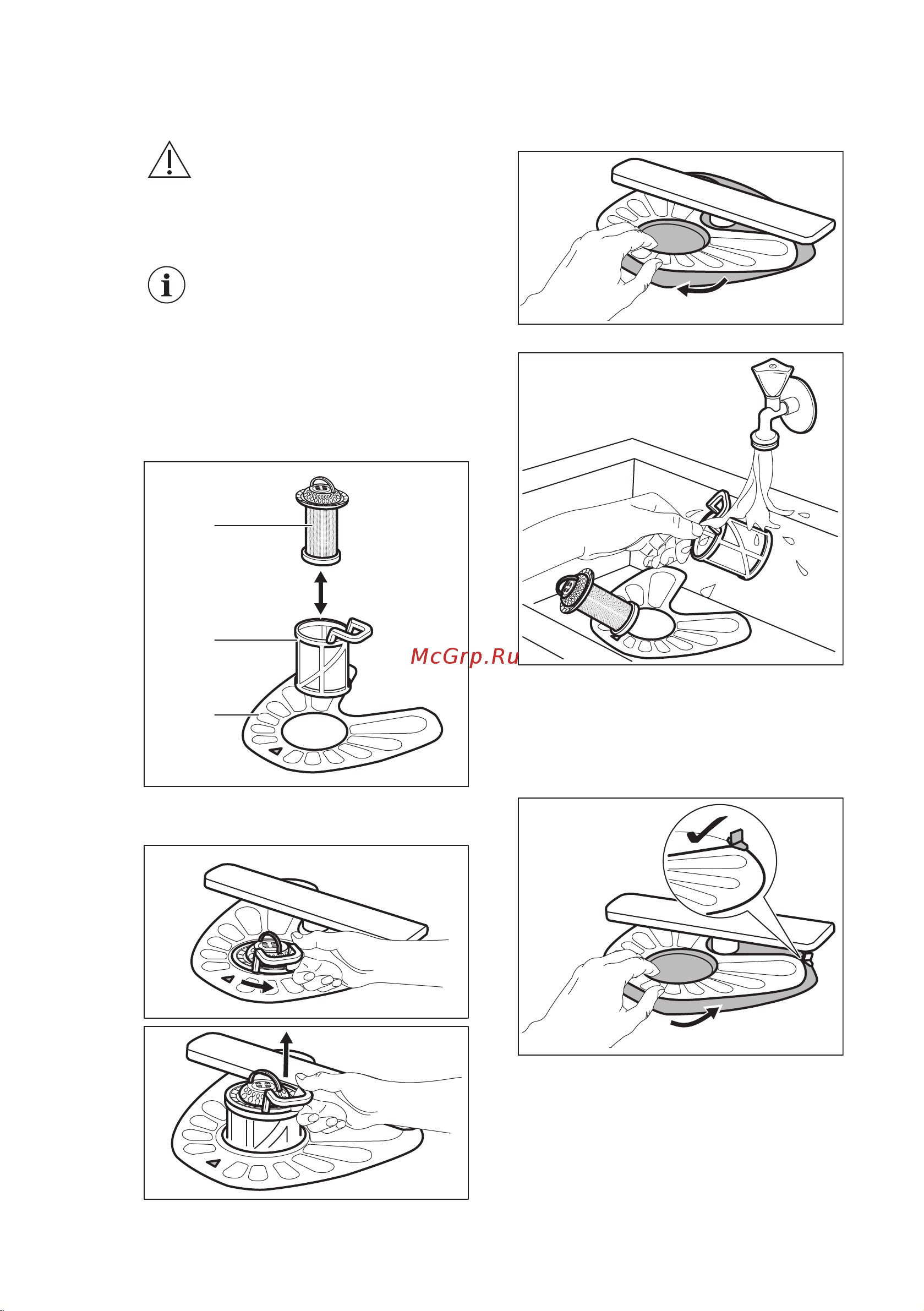 McGrp.Ru