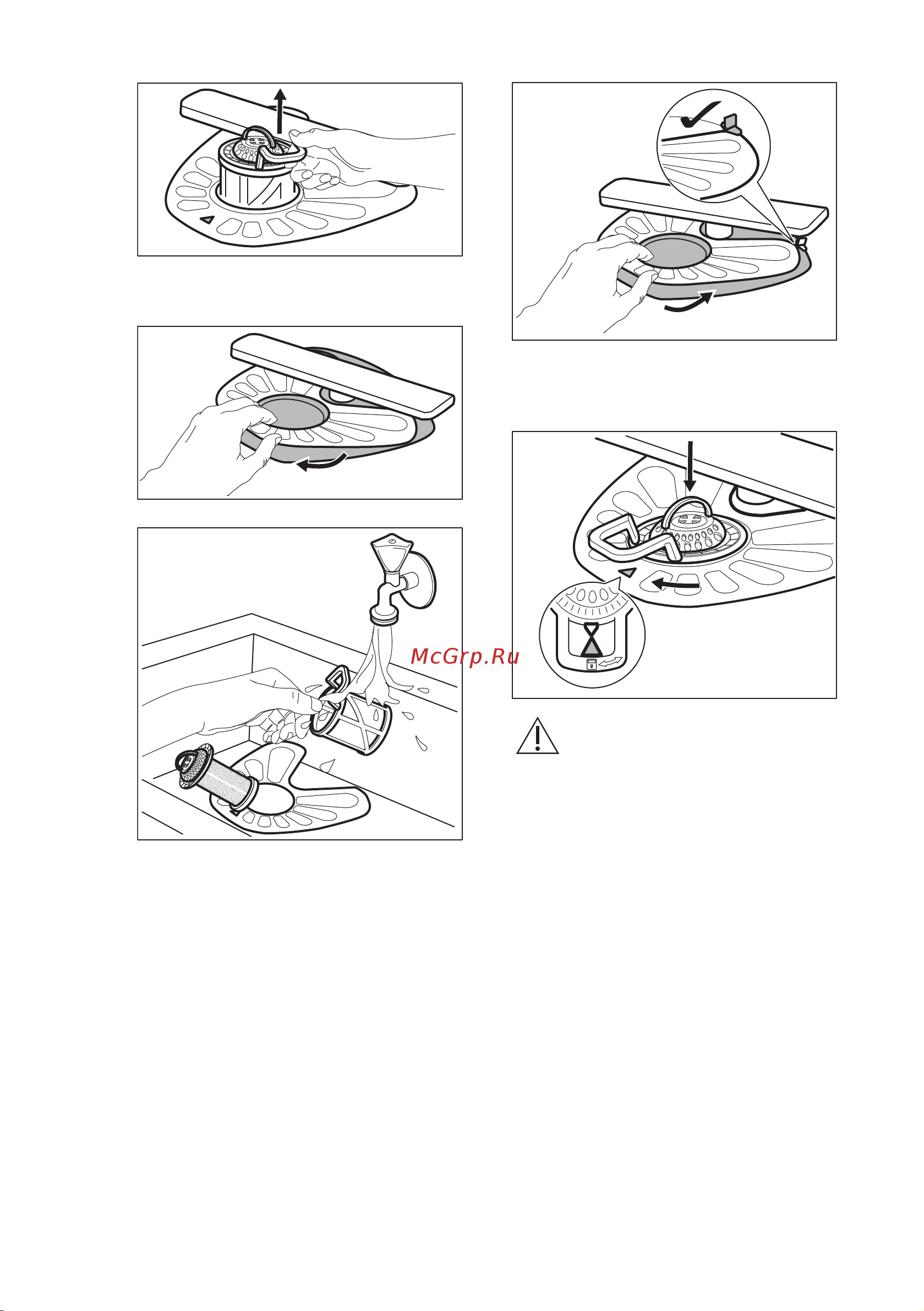 McGrp.Ru