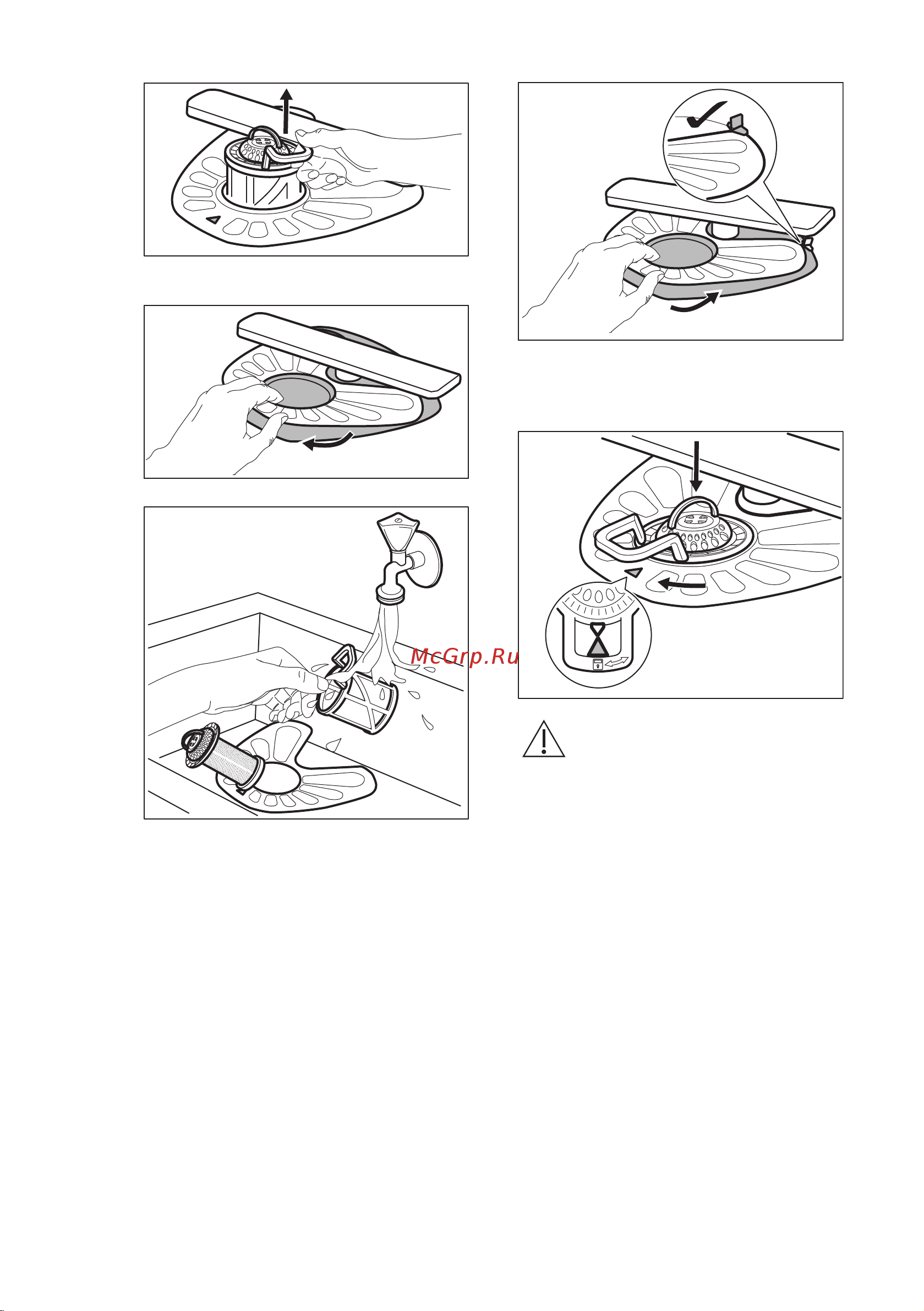 McGrp.Ru