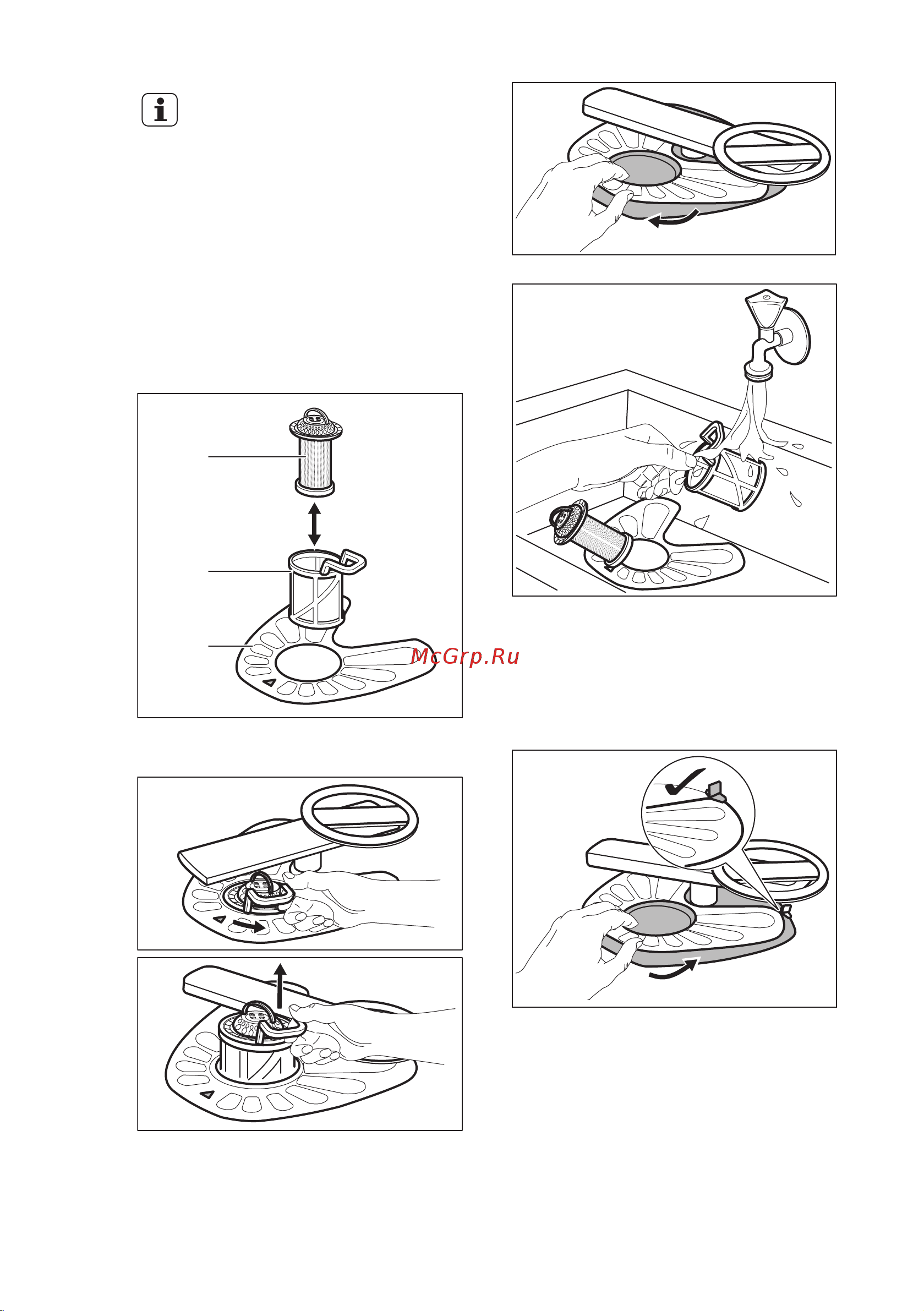 McGrp.Ru