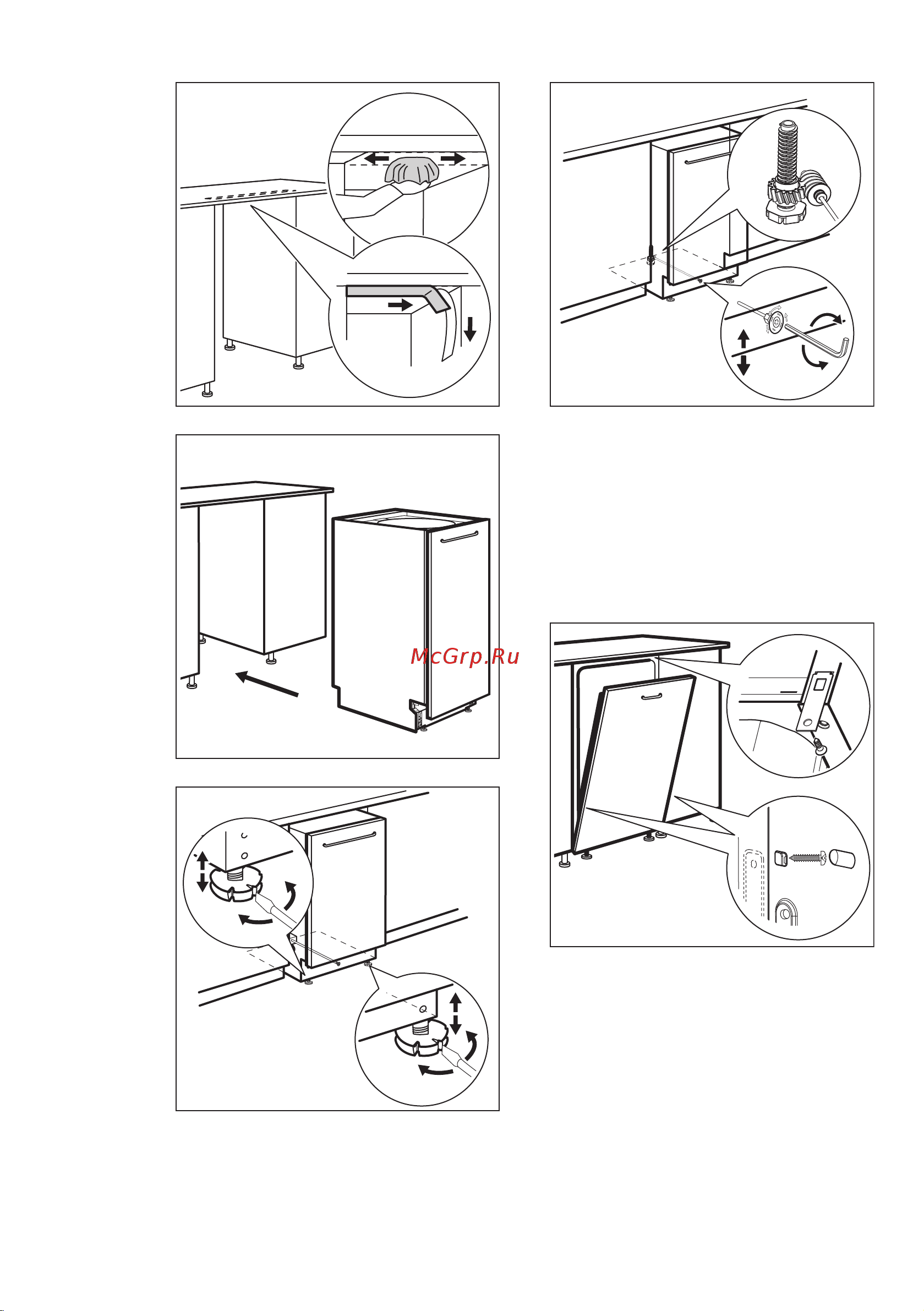 McGrp.Ru