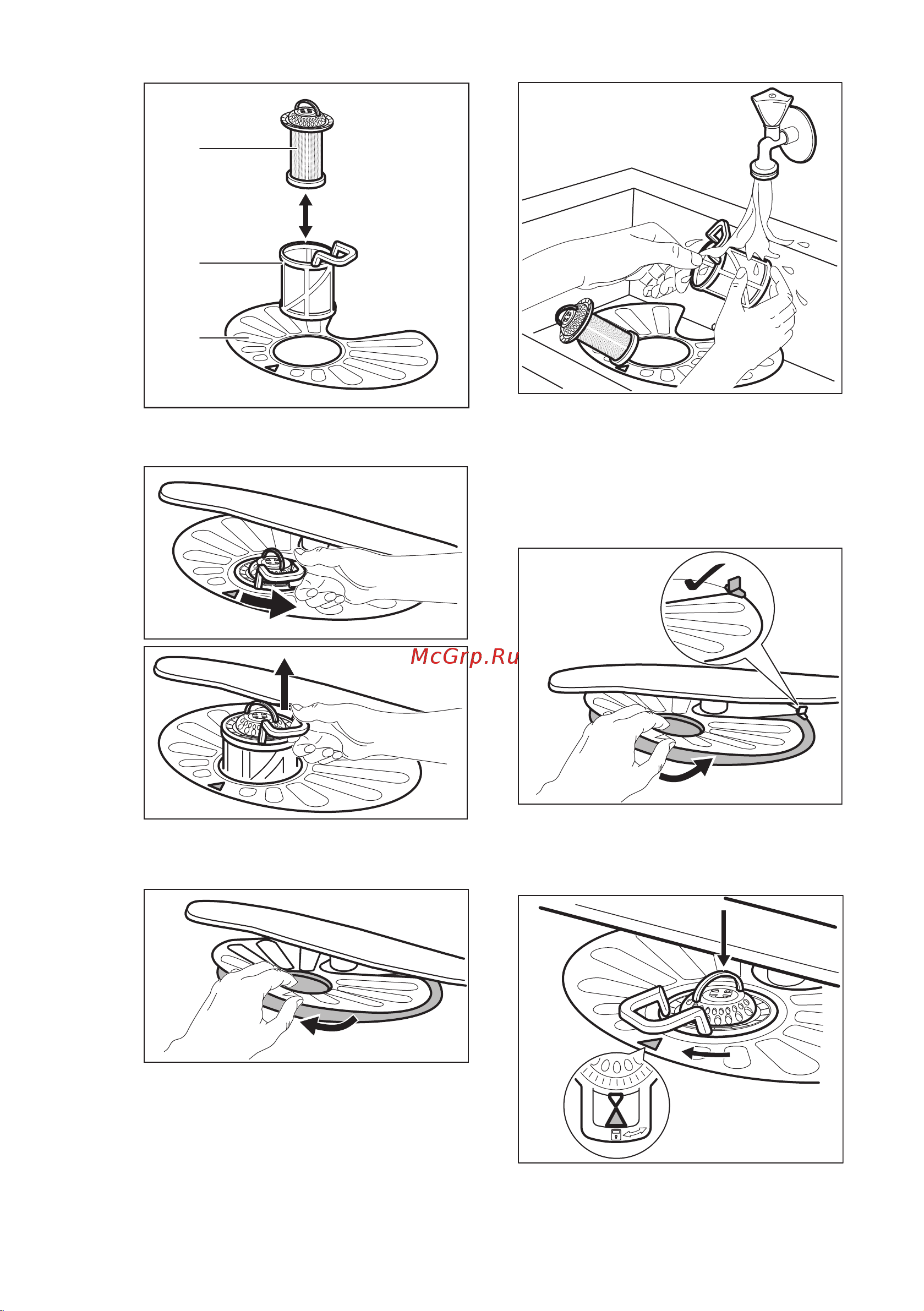 McGrp.Ru