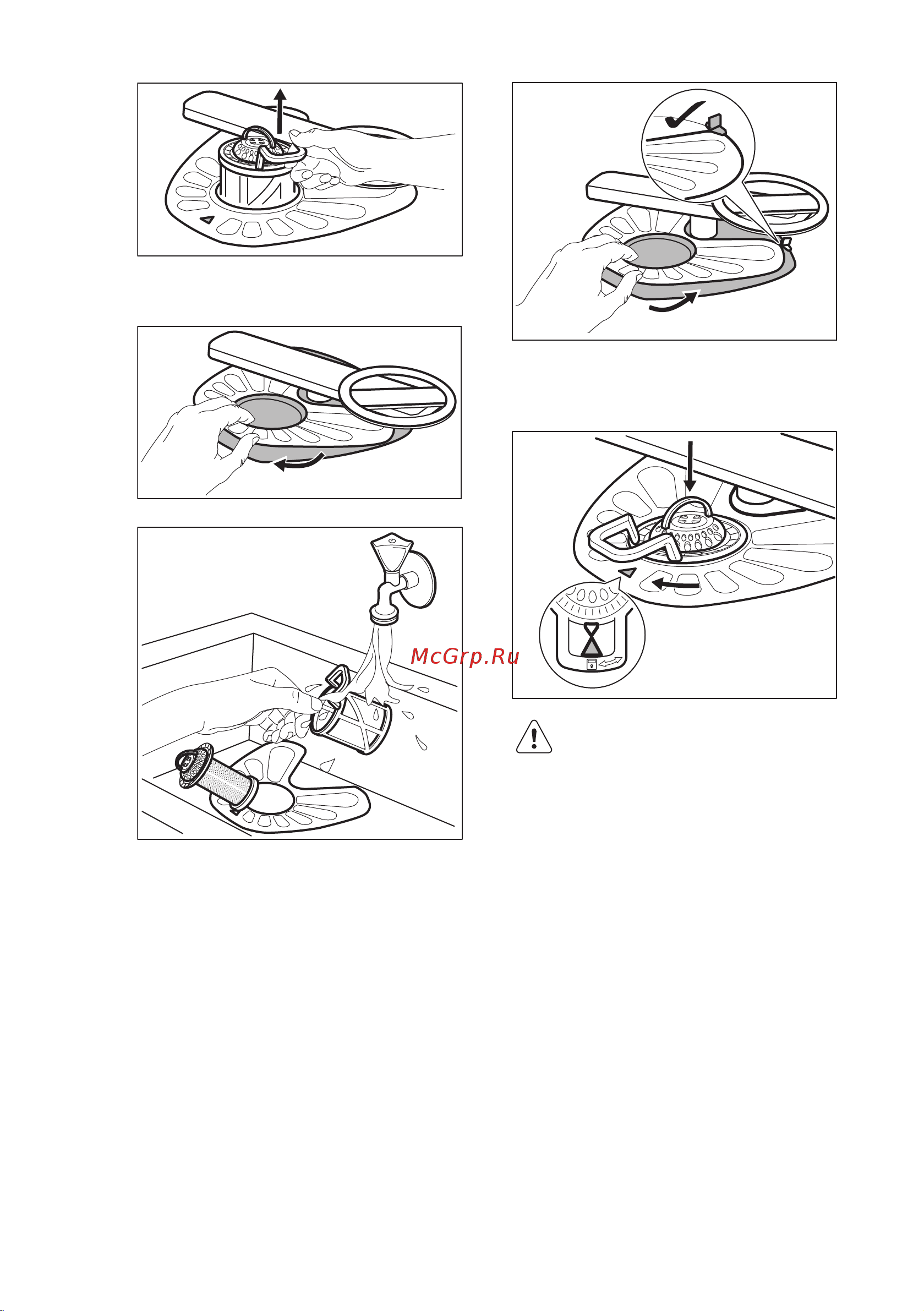 McGrp.Ru