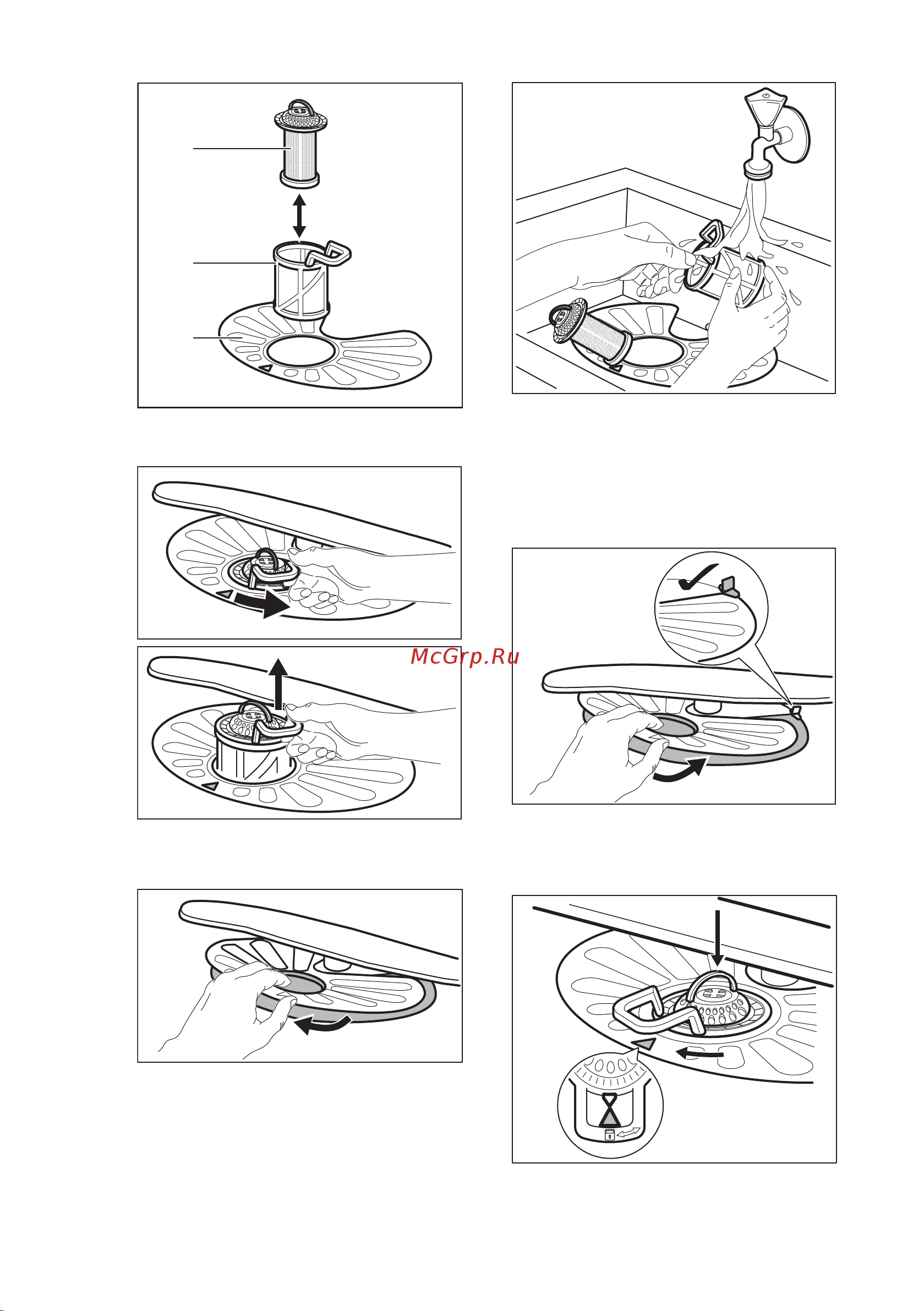 McGrp.Ru