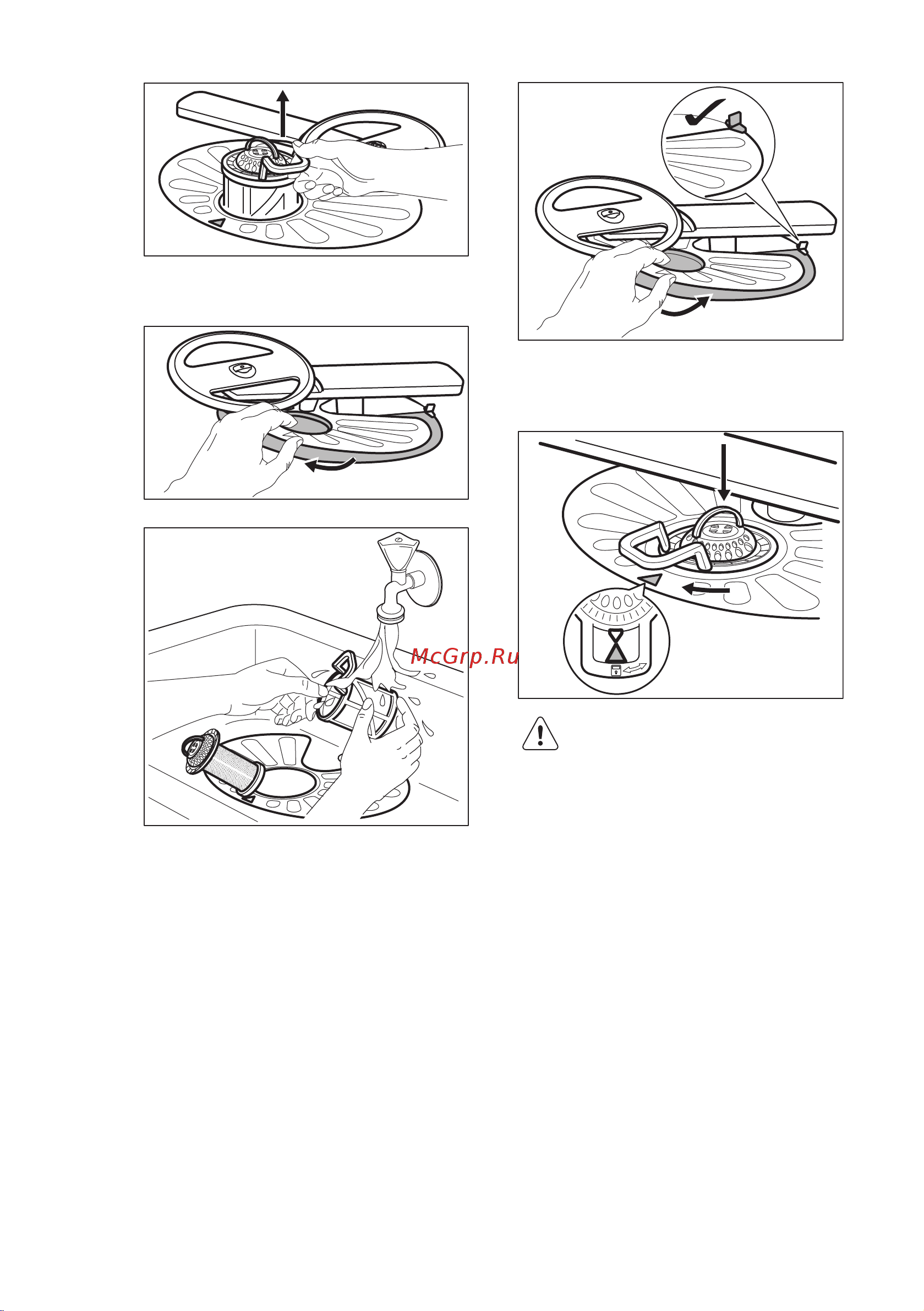 McGrp.Ru