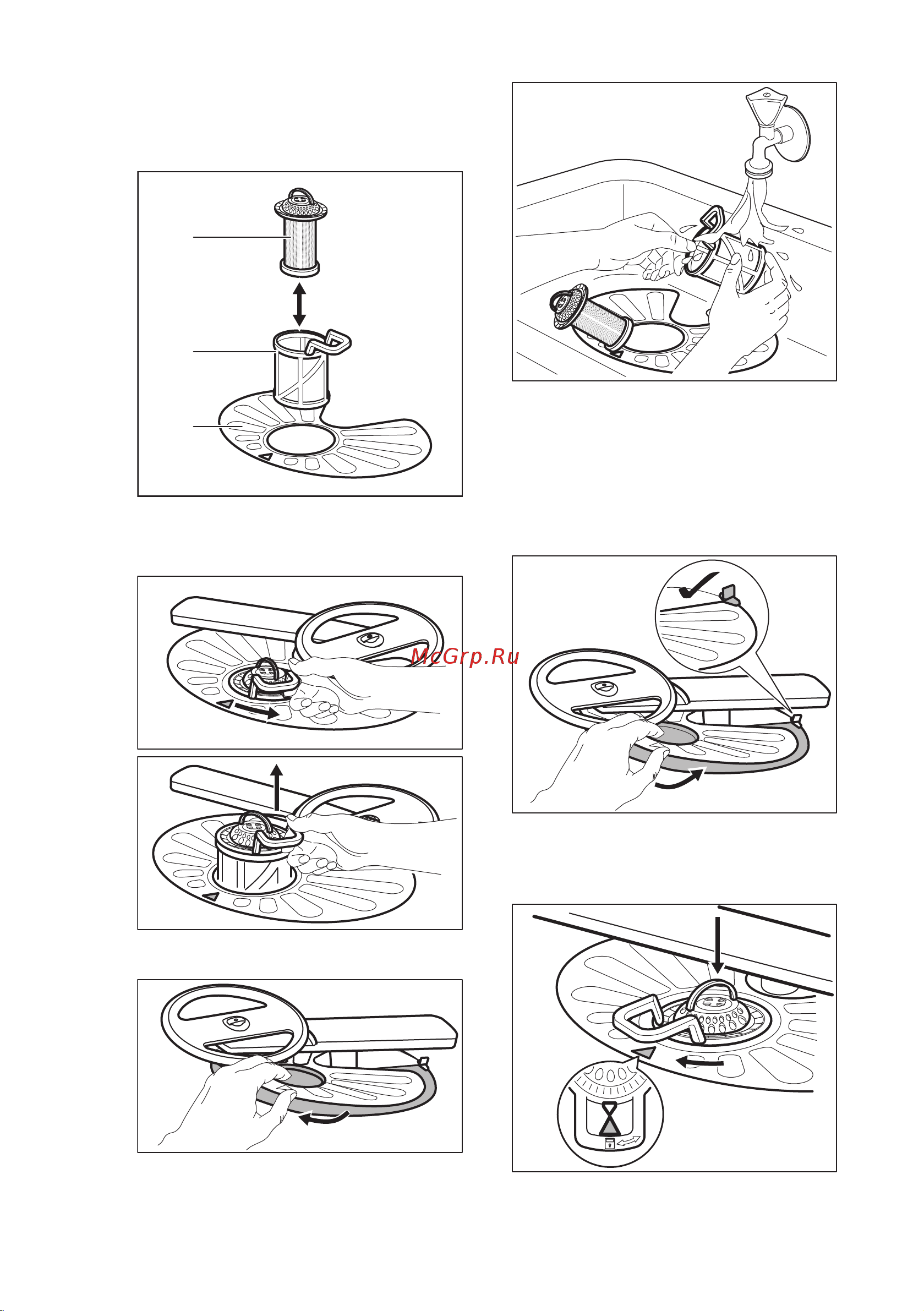 McGrp.Ru