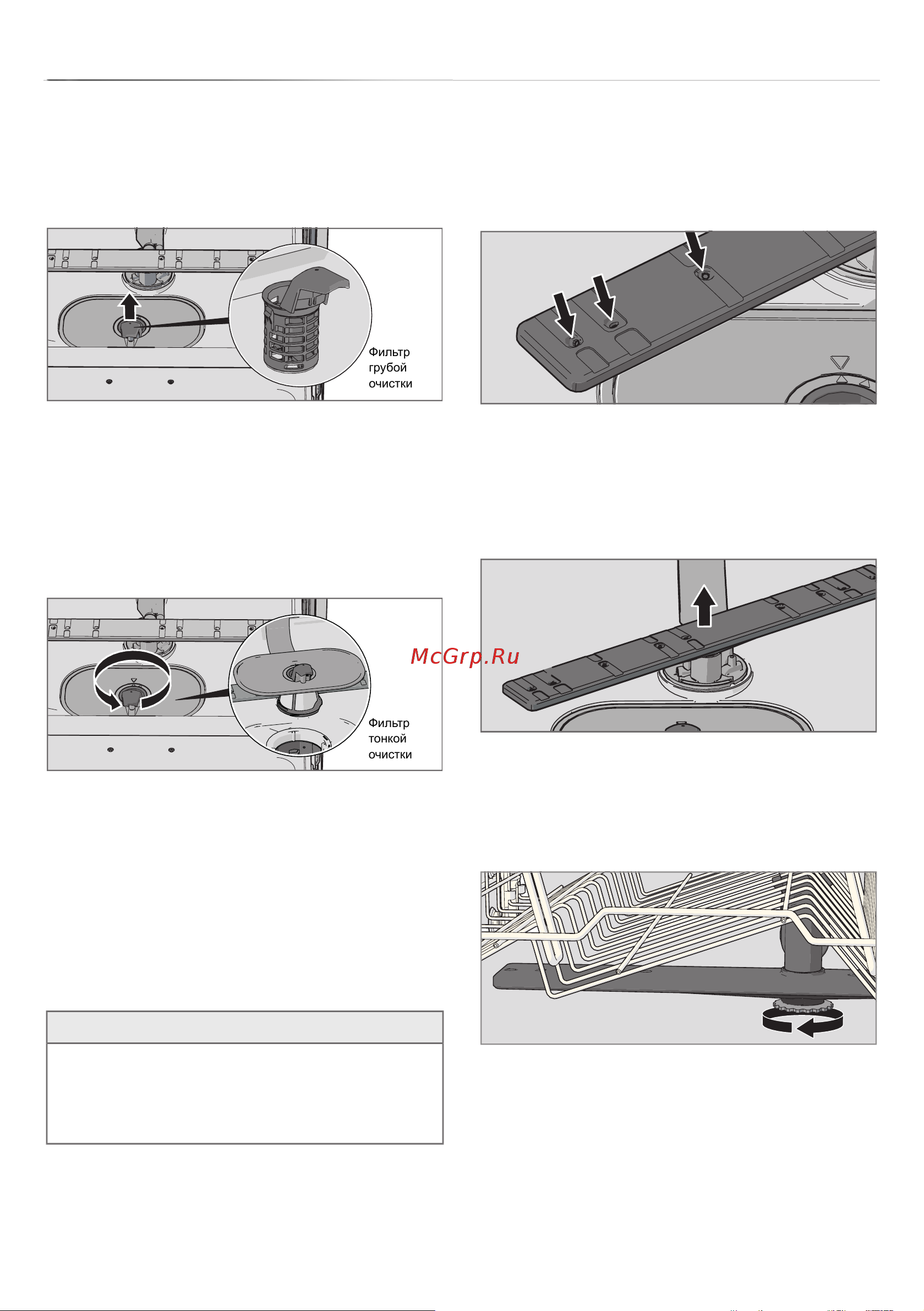 Фильтр грубой очистки

Фильтр тонкой очистки

McGrp.Ru