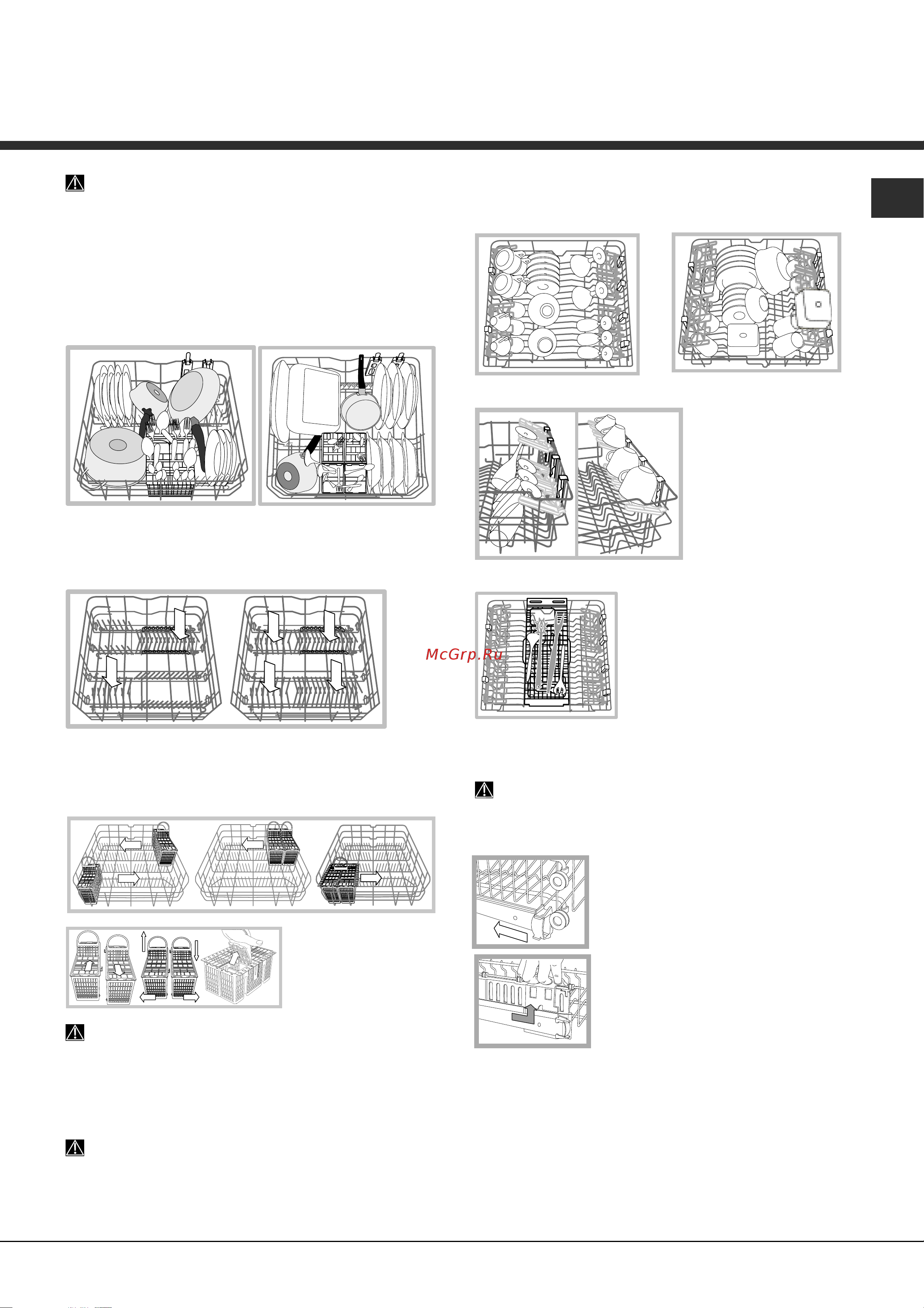 McGrp.Ru