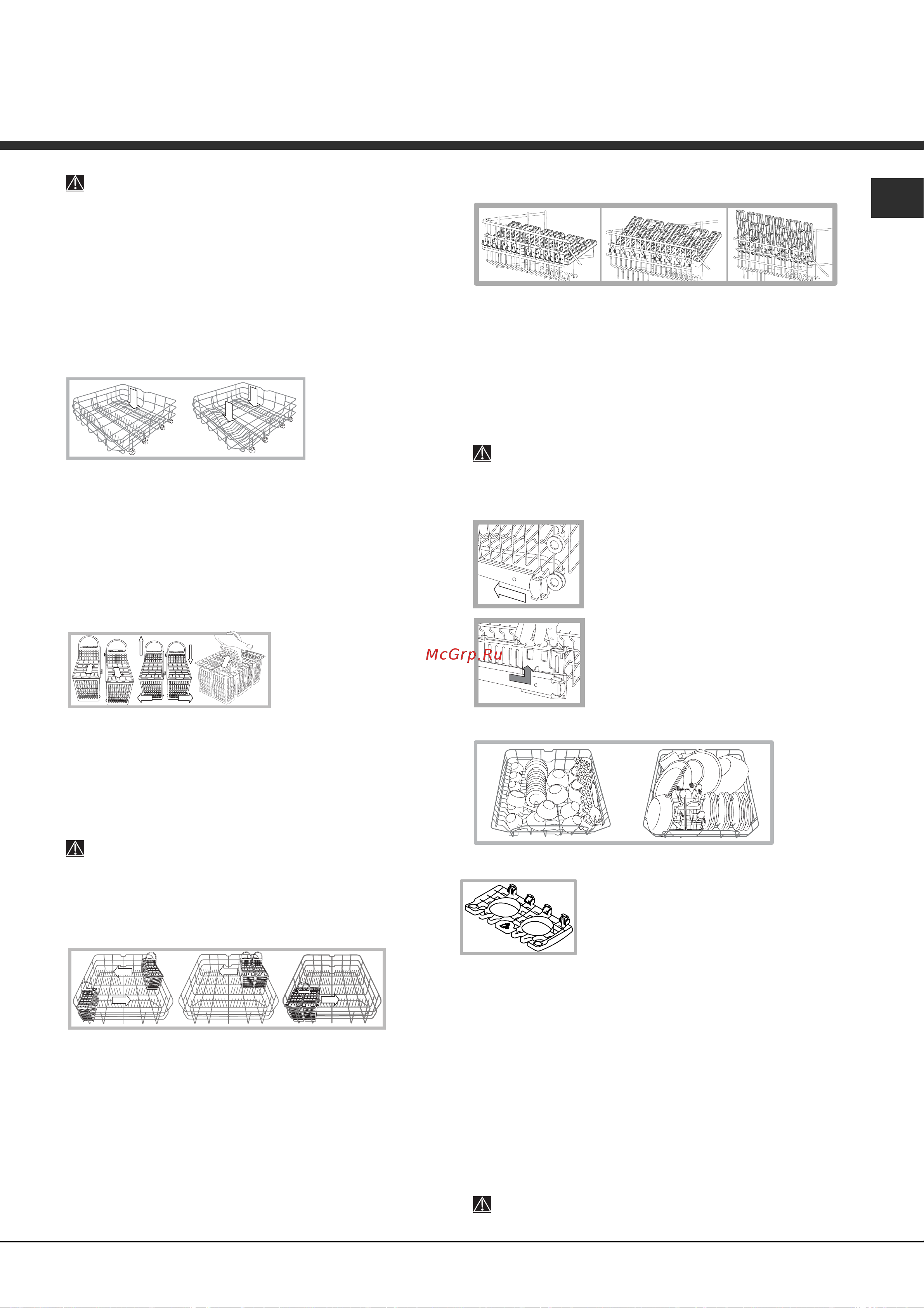 McGrp.Ru