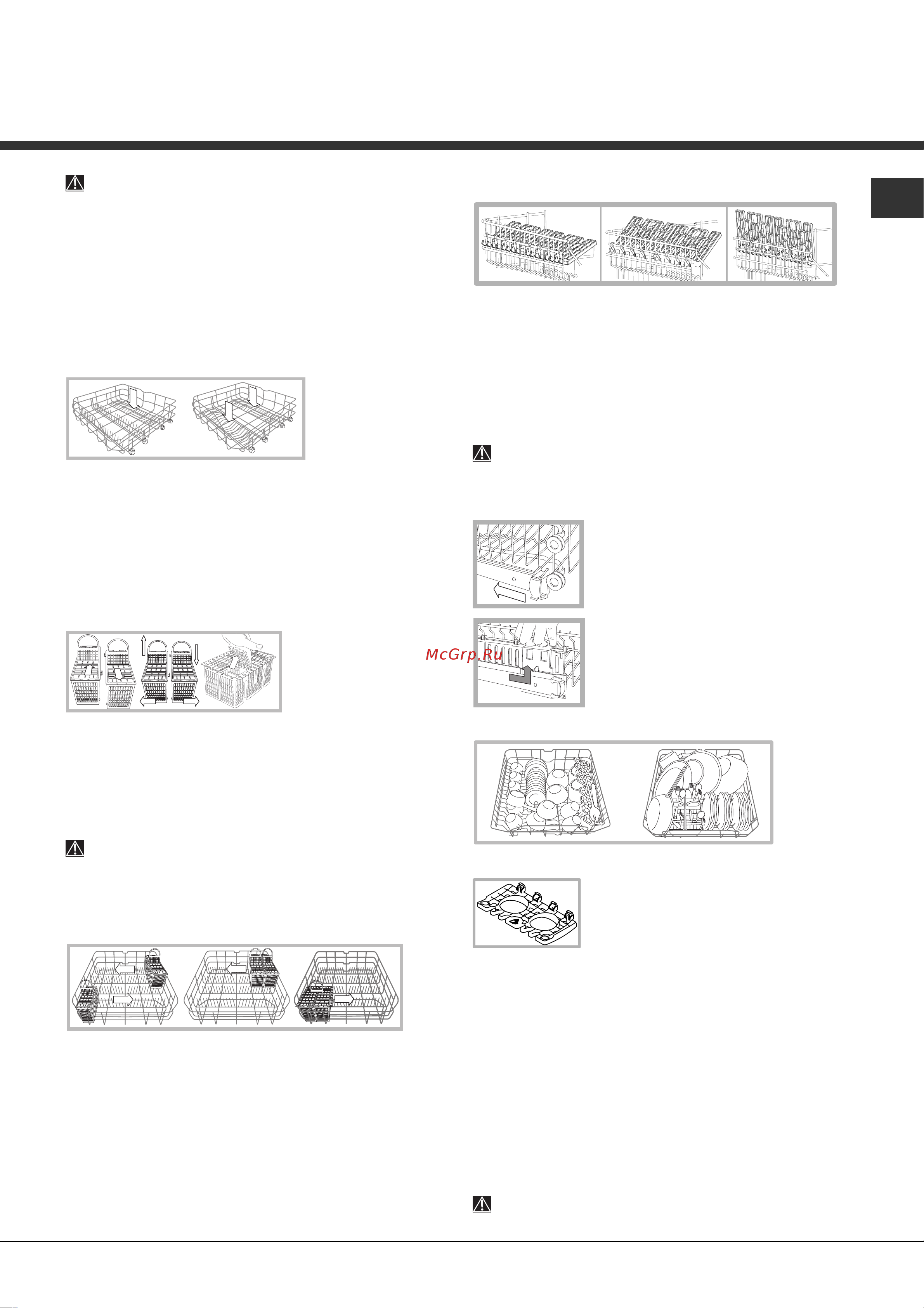 McGrp.Ru