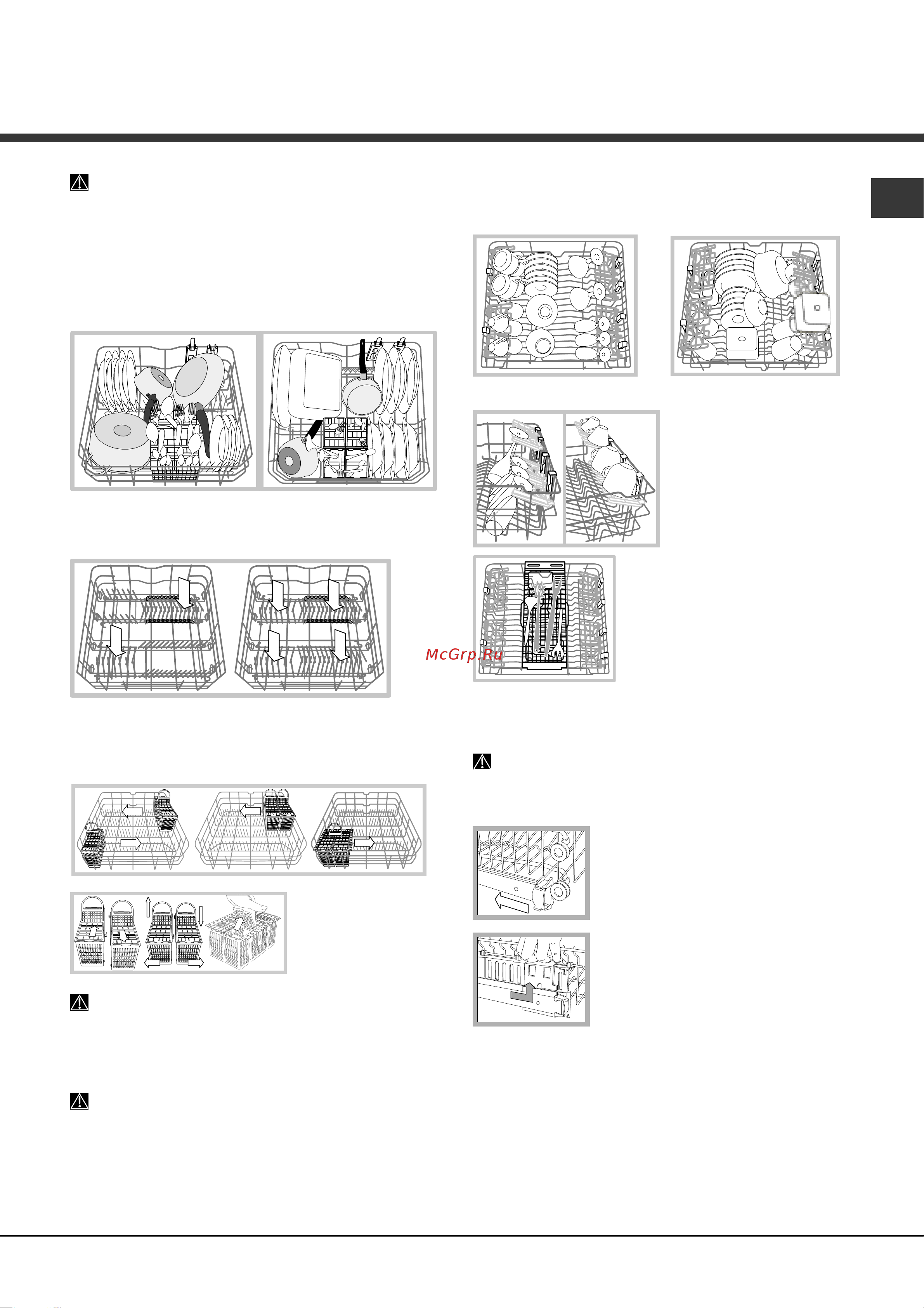 McGrp.Ru