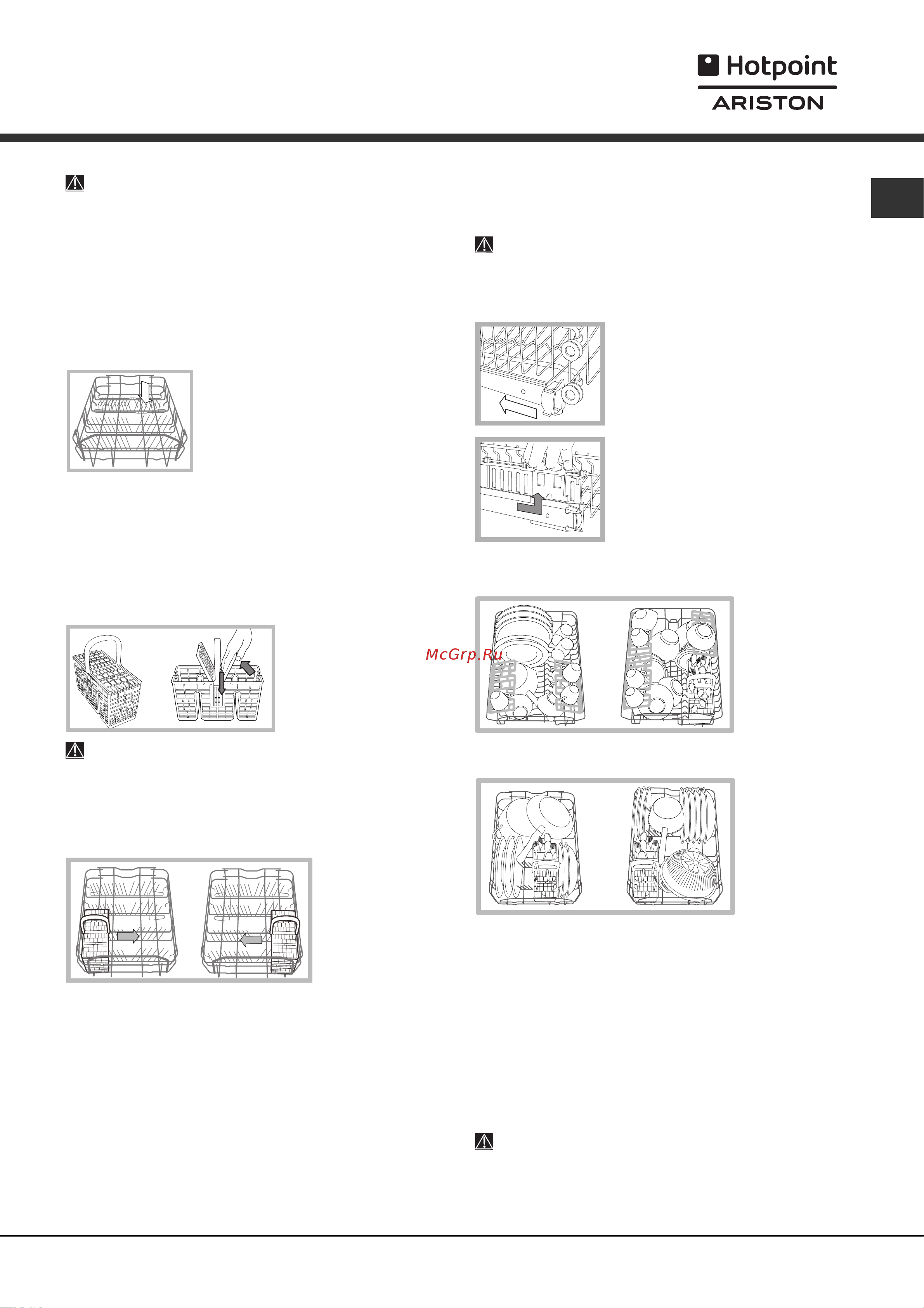 Hotpoint
ARISTON

McGrp.Ru