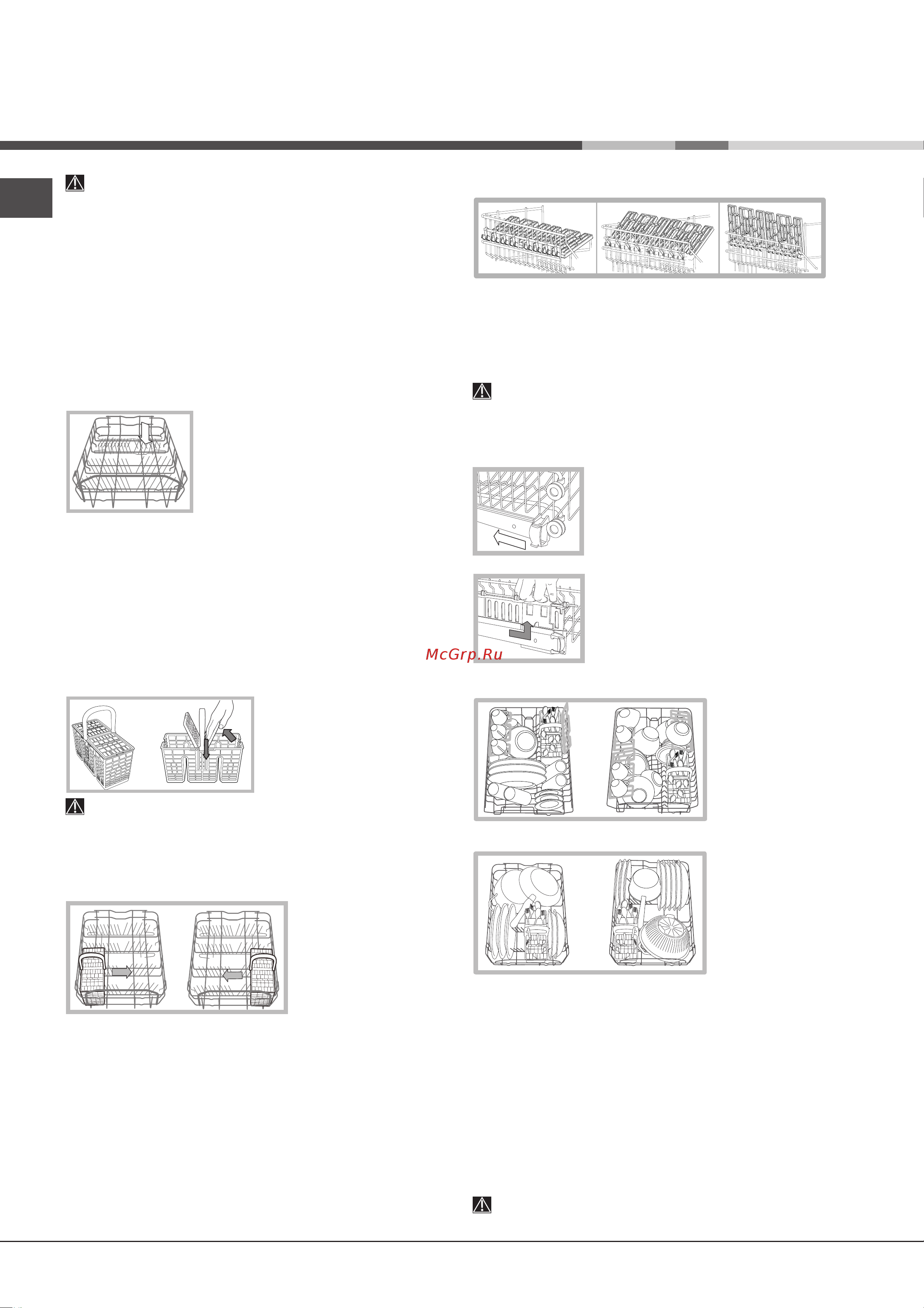 McGrp.Ru