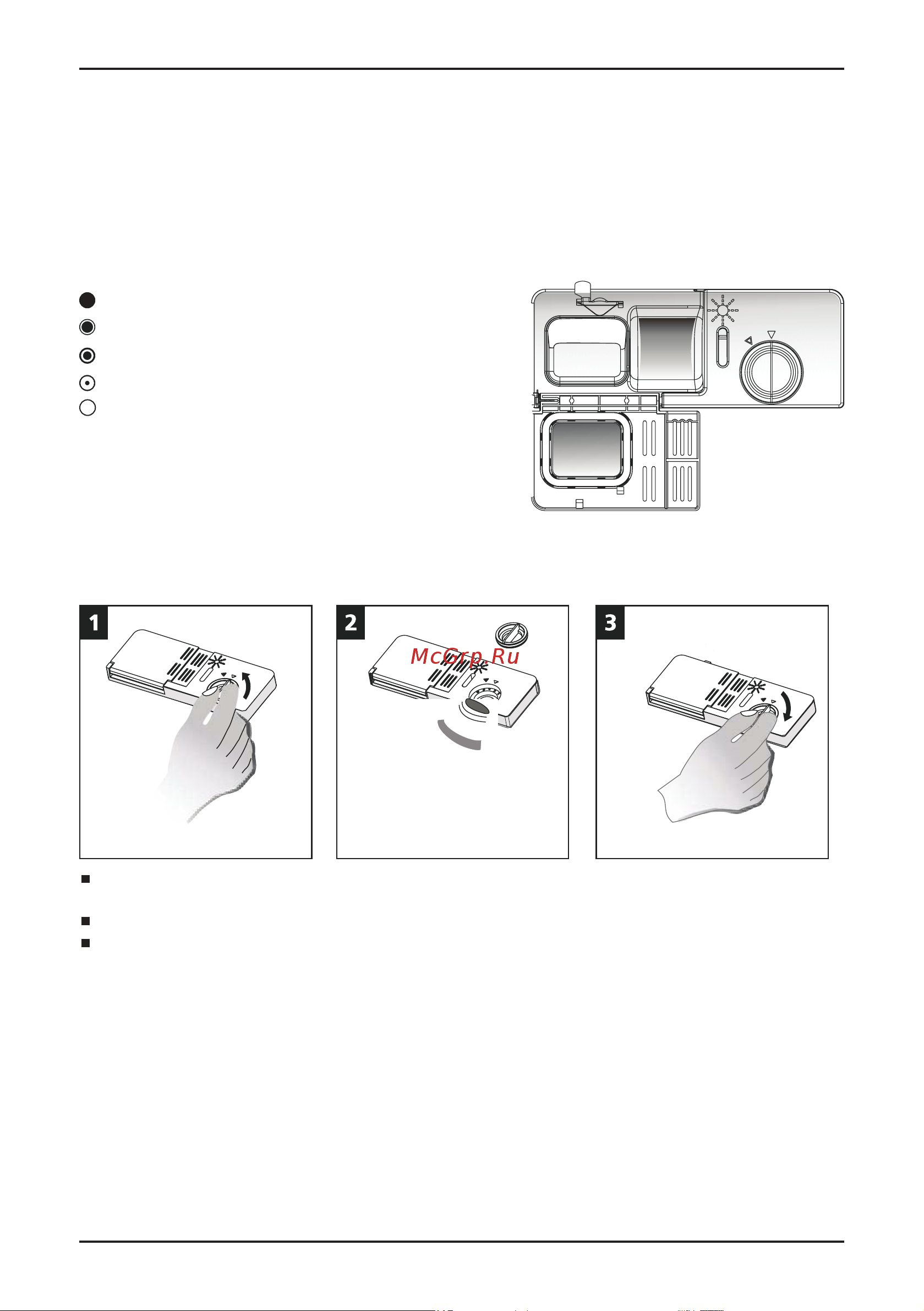 1

2

McGrp.Ru

3