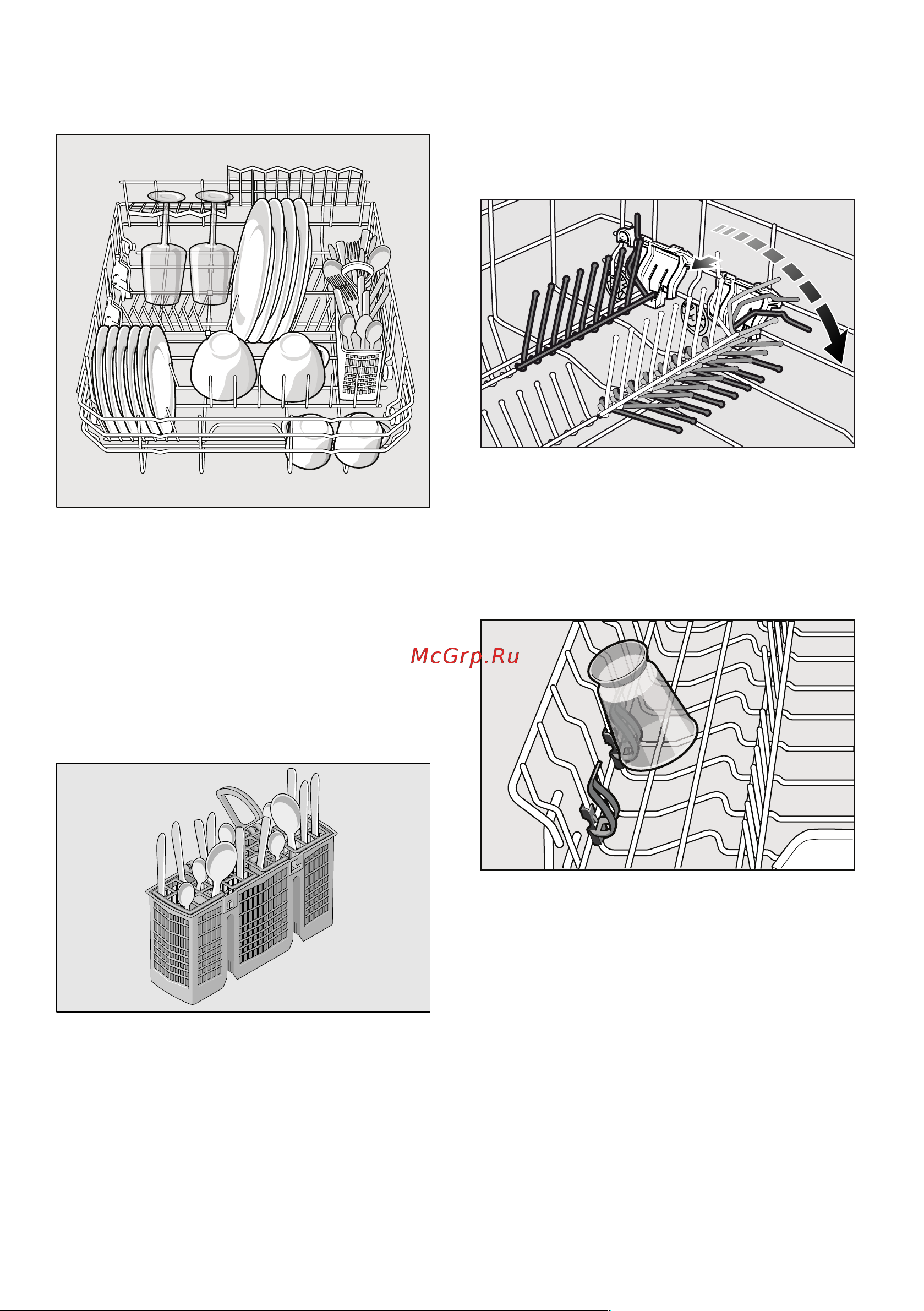 McGrp.Ru