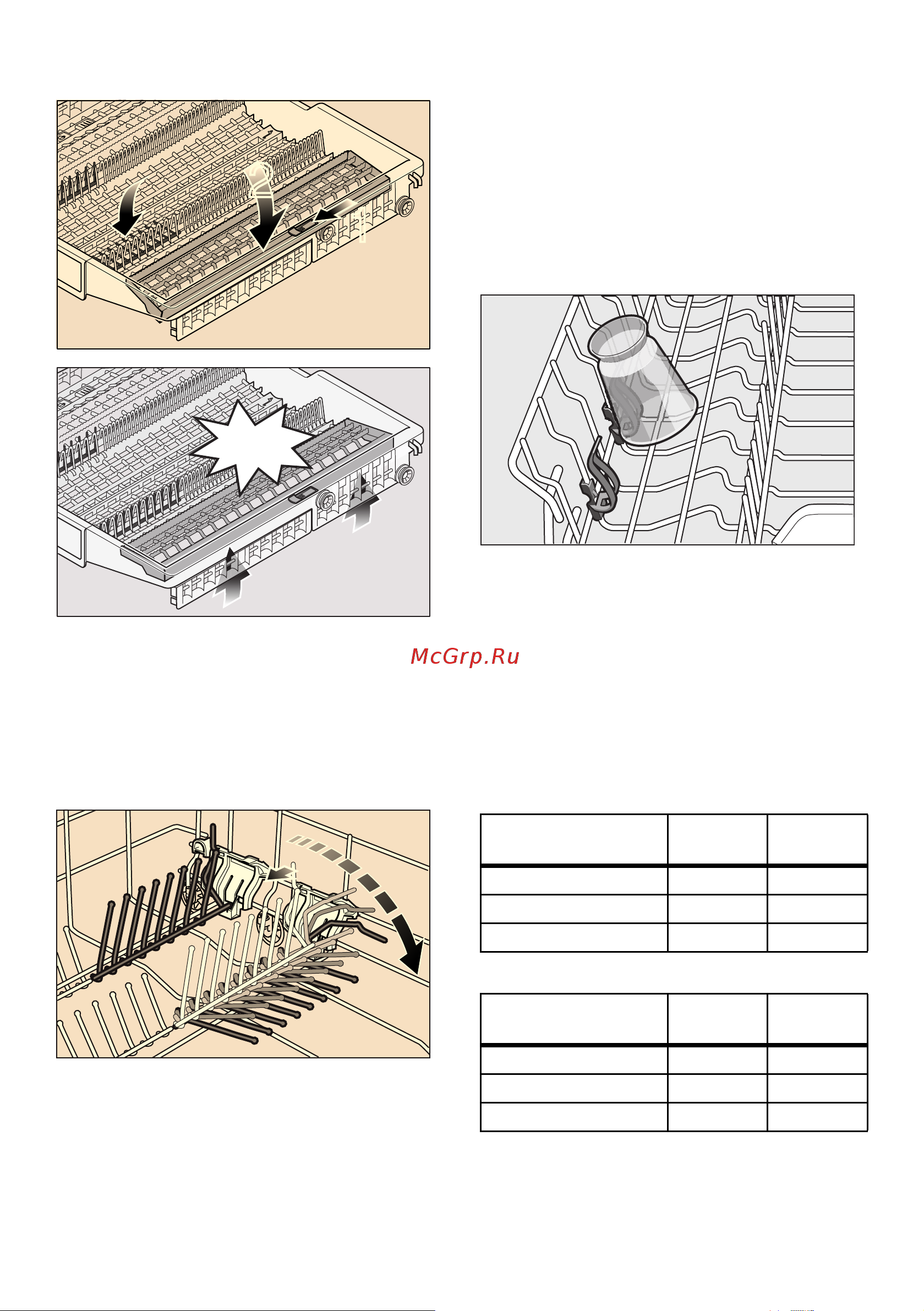 McGrp.Ru