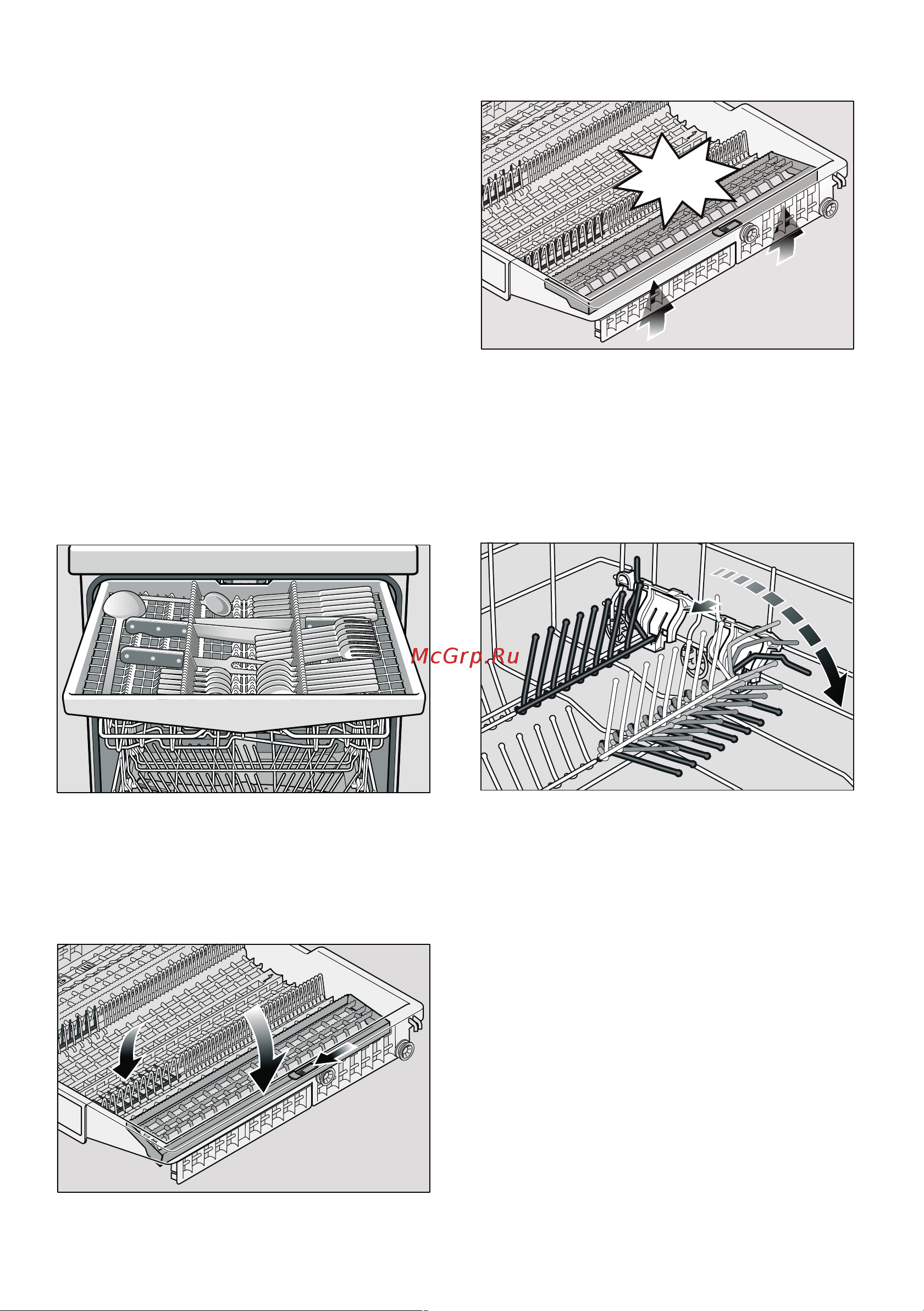 McGrp.Ru