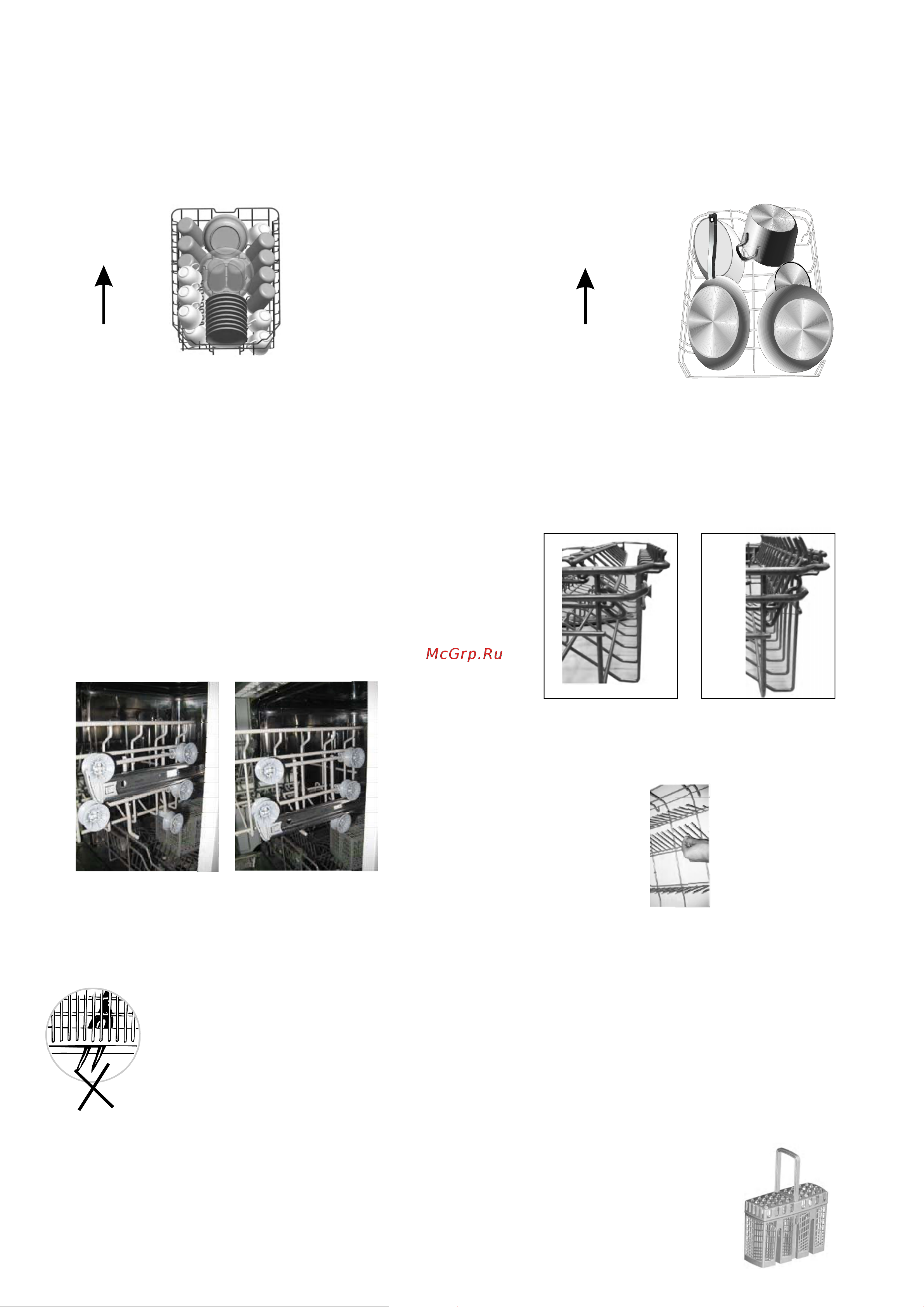 McGrp.Ru