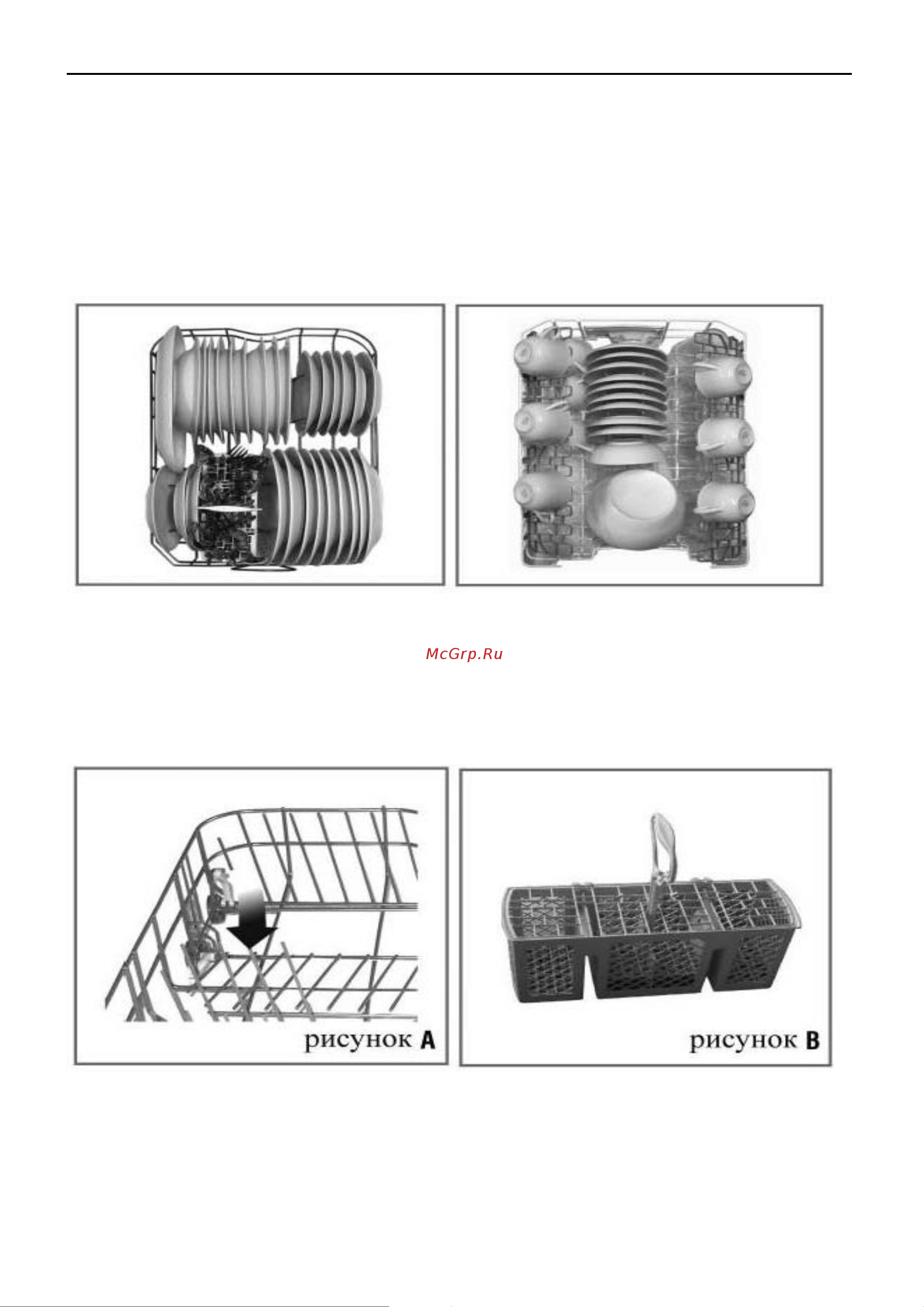 McGrp.Ru

рисунок A

рисунок B