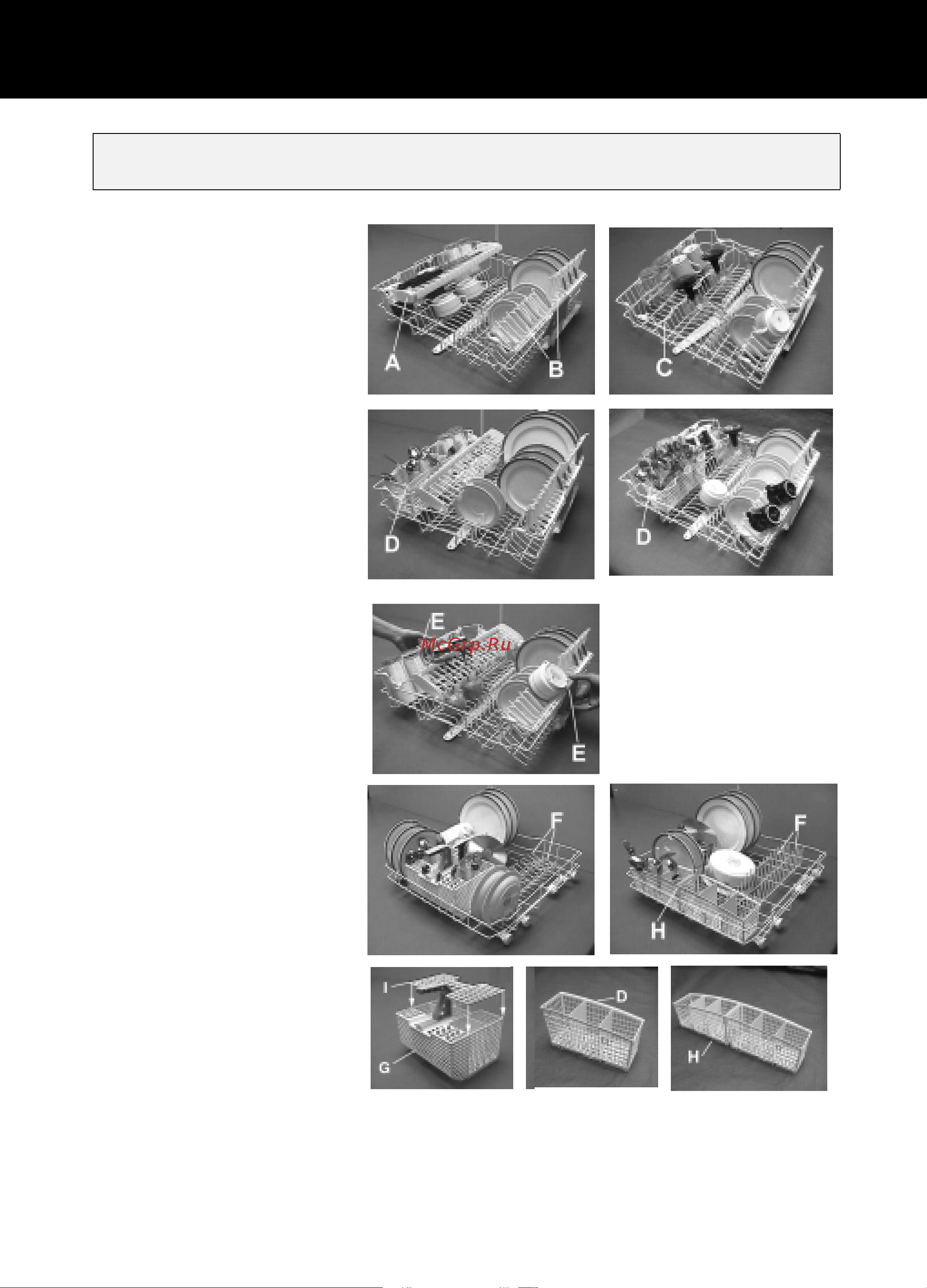 A
B
C
D
D
E
McGrp.Ru
E
F
F
H
I
G
D
H