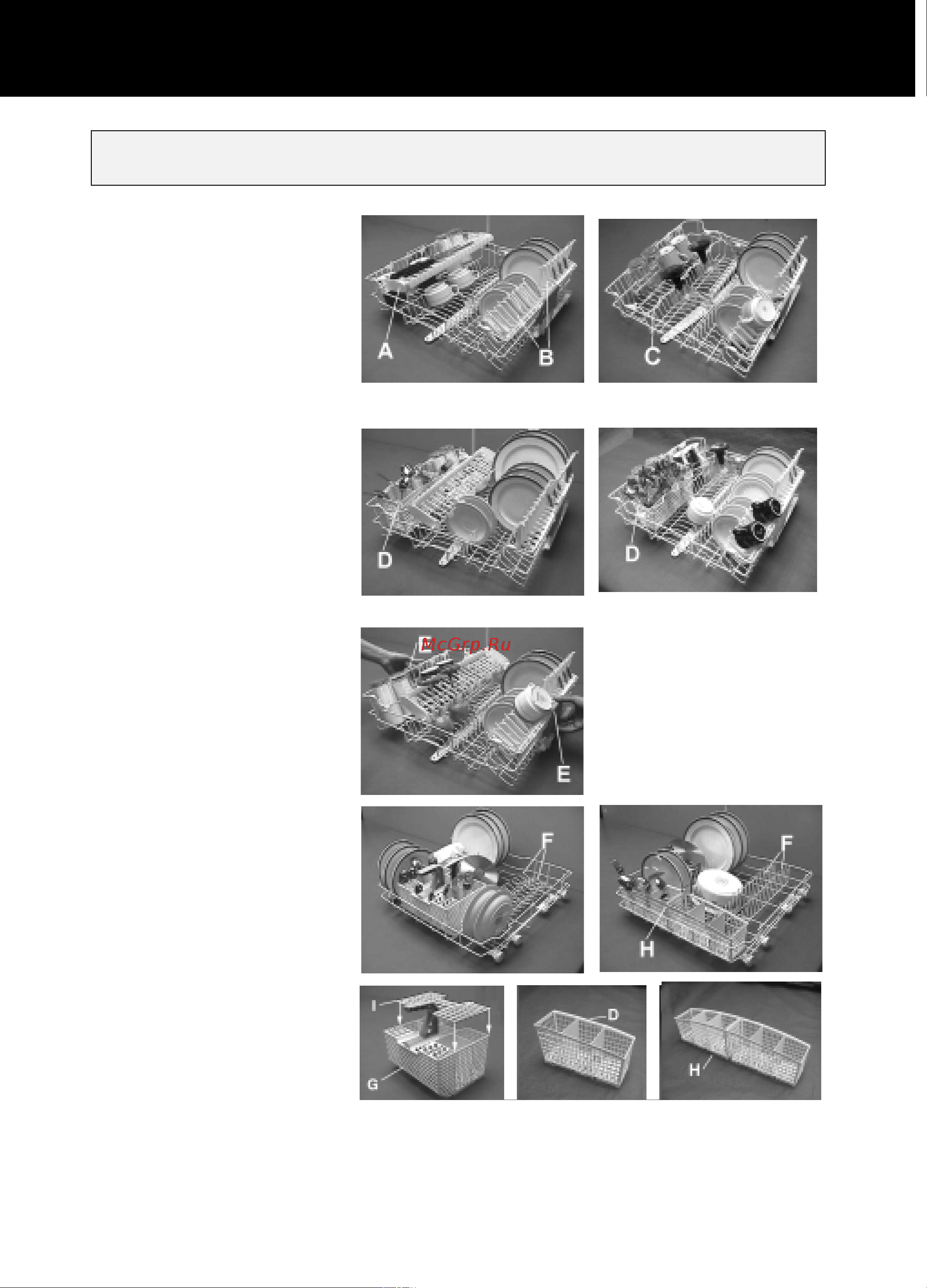 A
B
C
D
D
McGrp.Ru
E
F
F
H
I
G
D
H