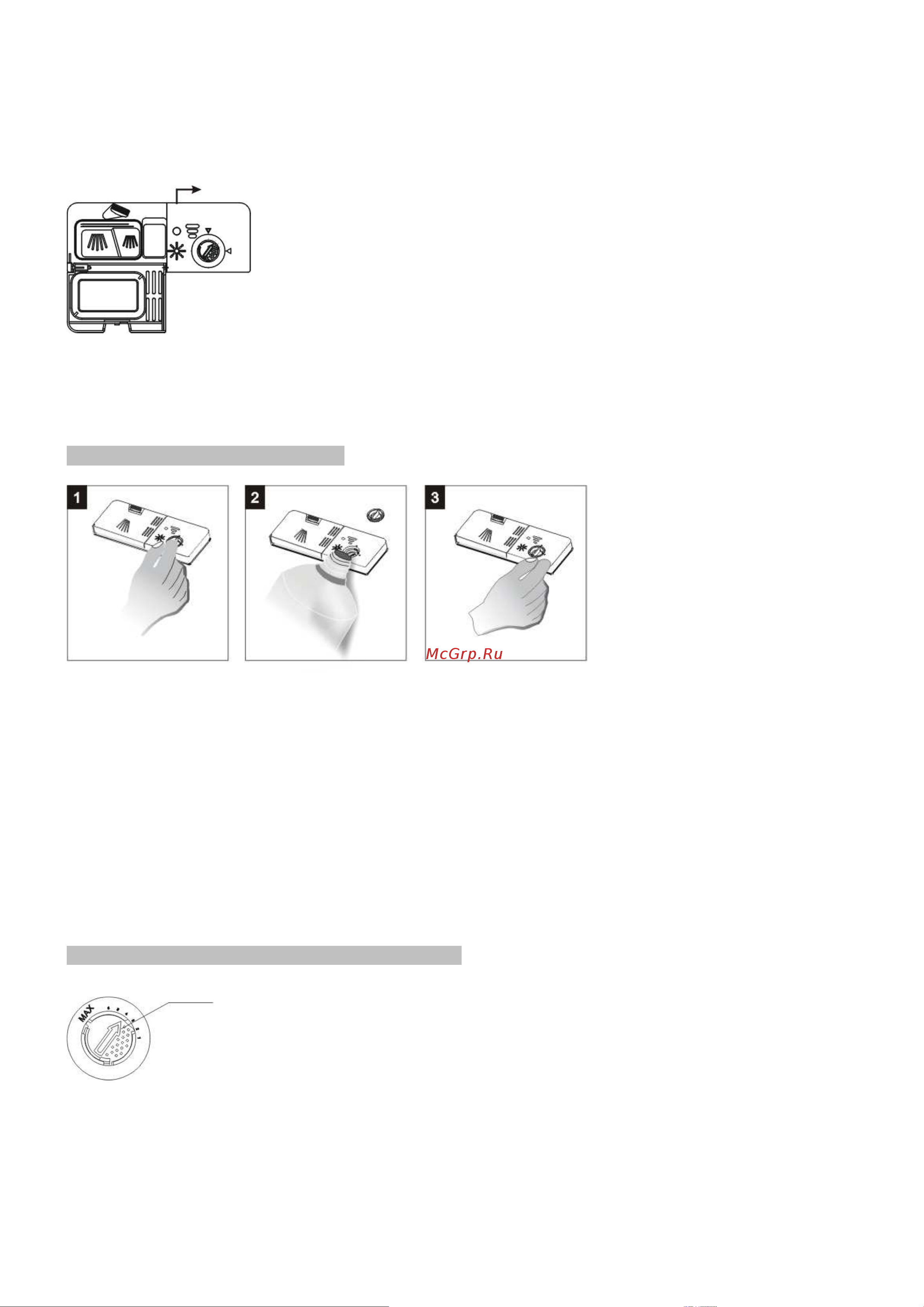 1

2

3

McGrp.Ru

MAX