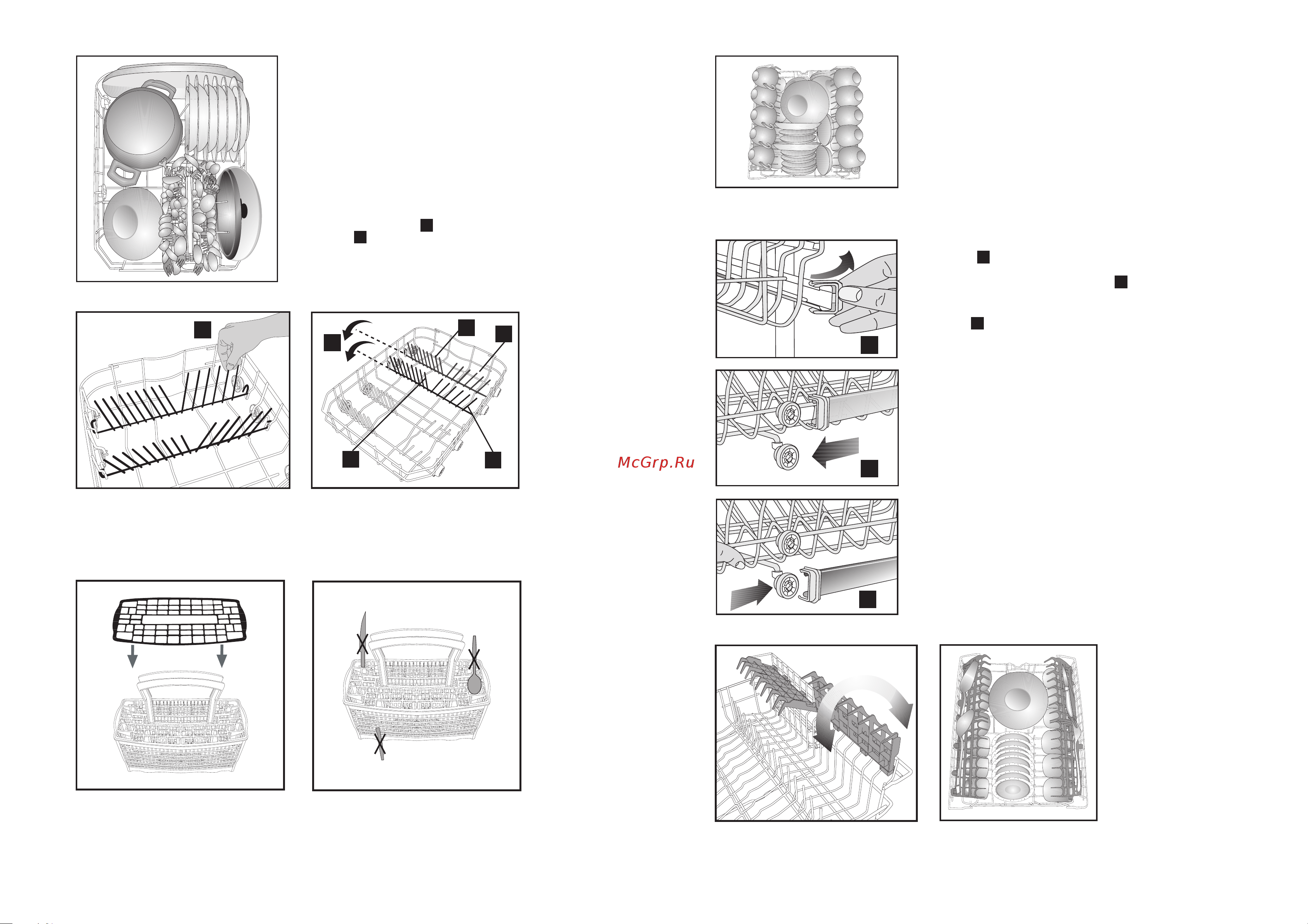 McGrp.Ru