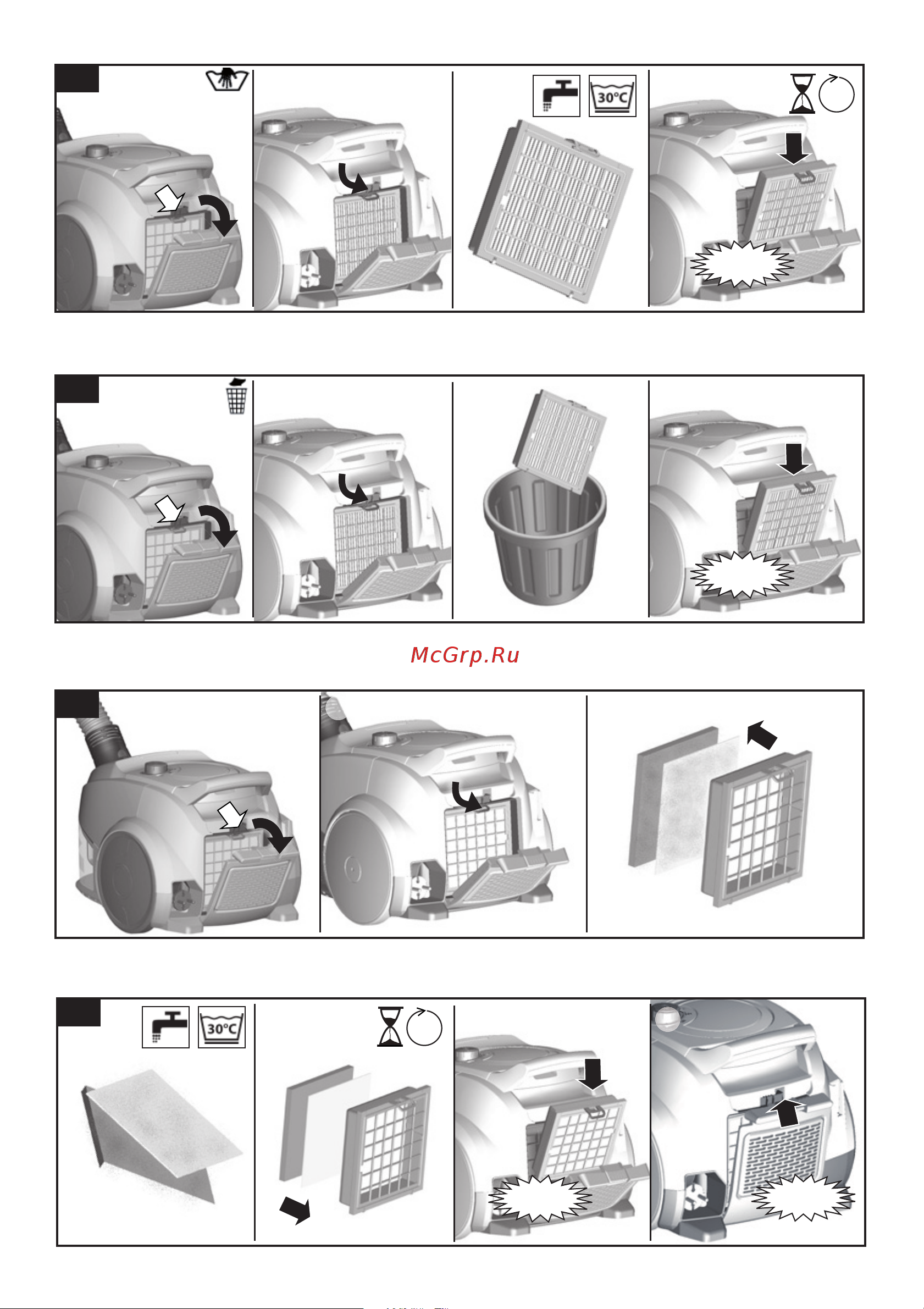 30°C

McGrp.Ru

30°C