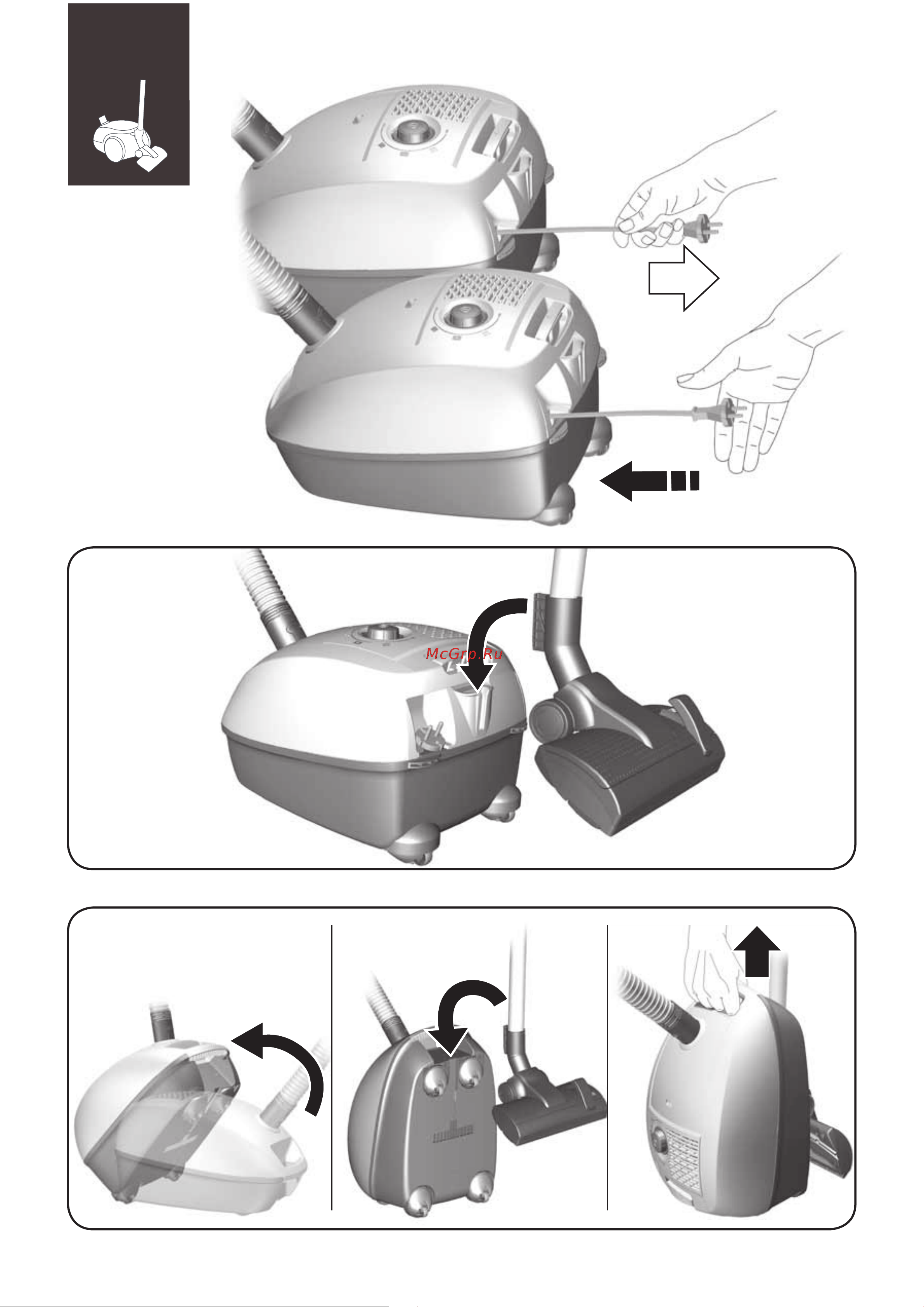 McGrp.Ru