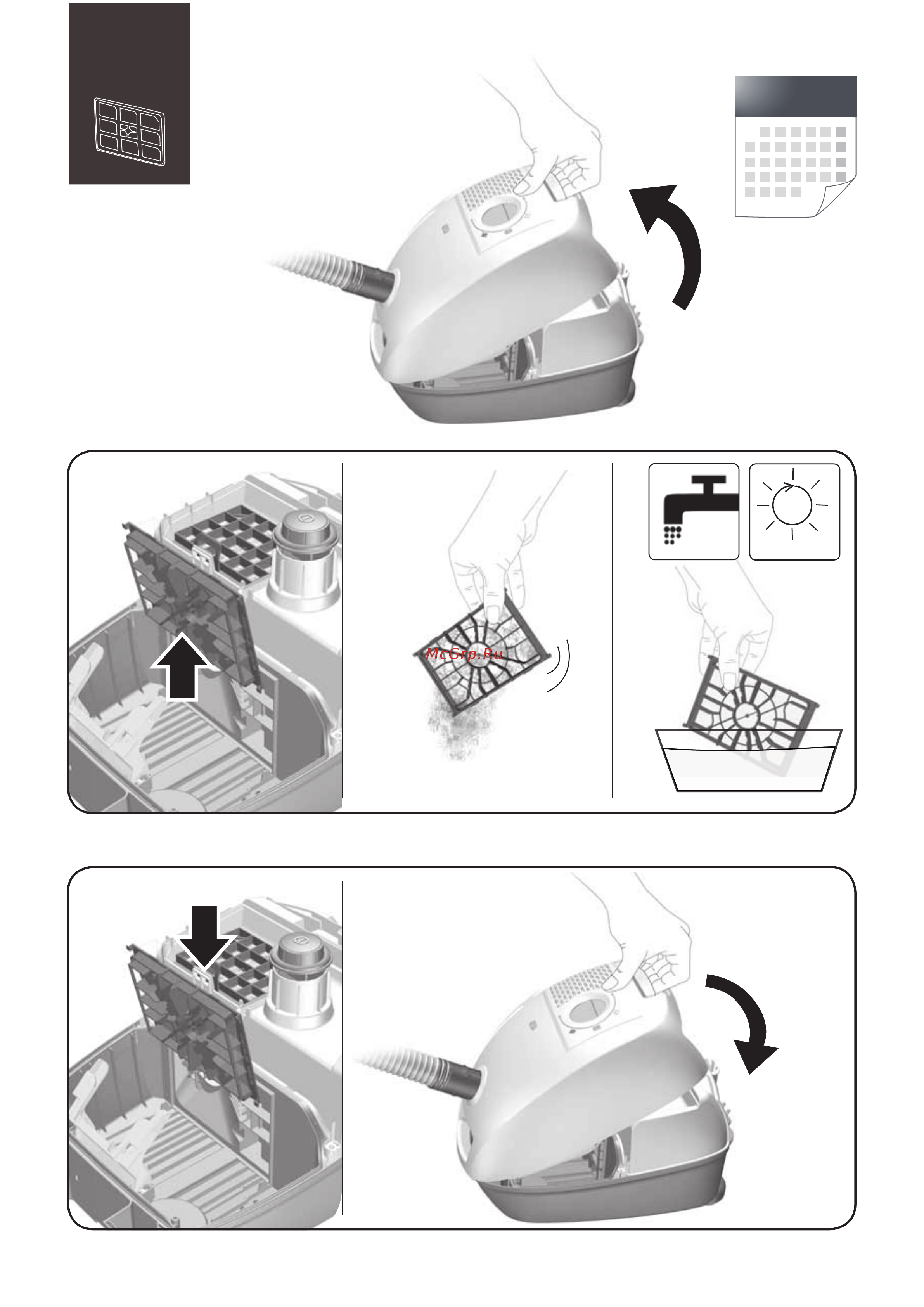 McGrp.Ru