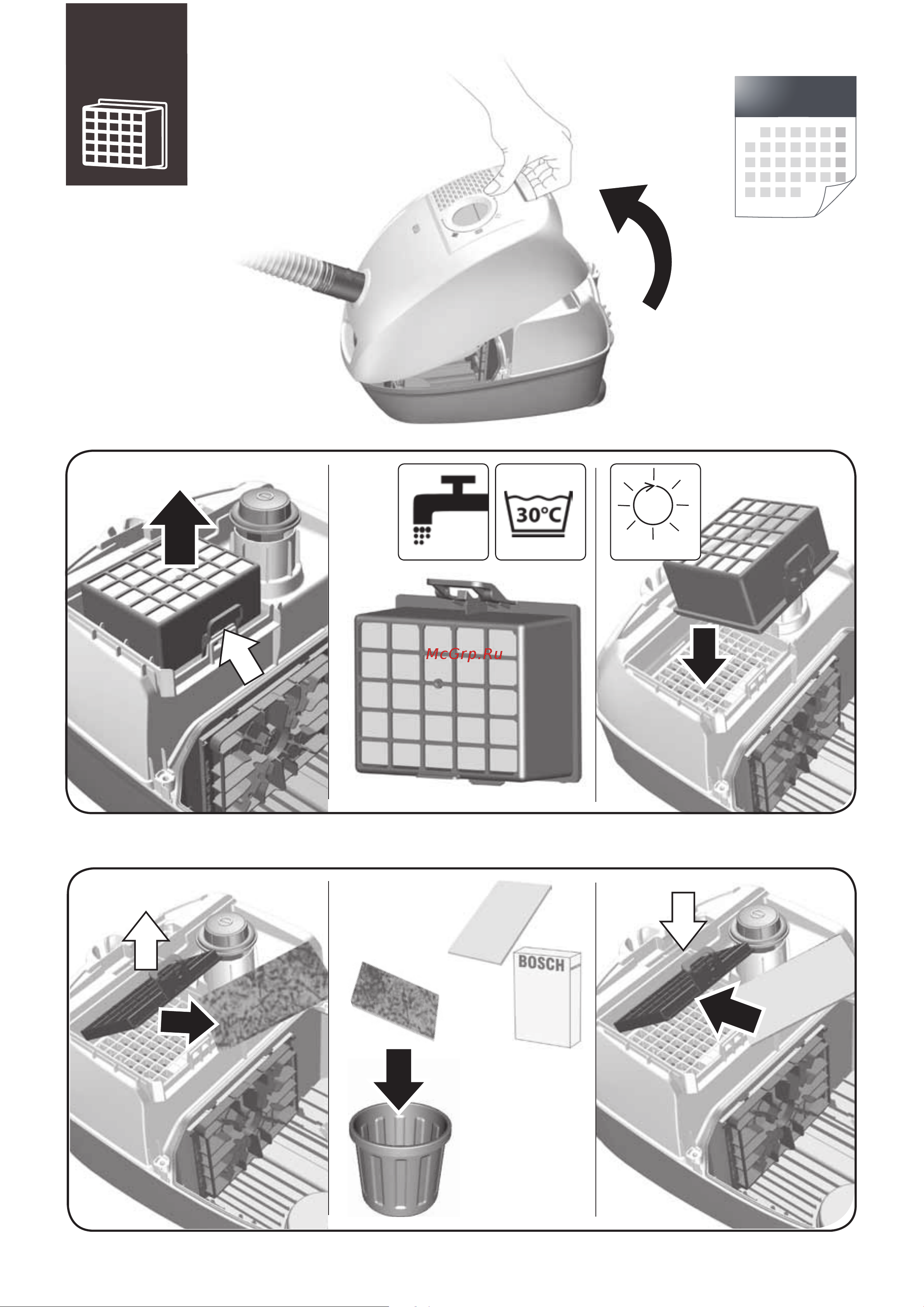 30°C

McGrp.Ru

BOSCH