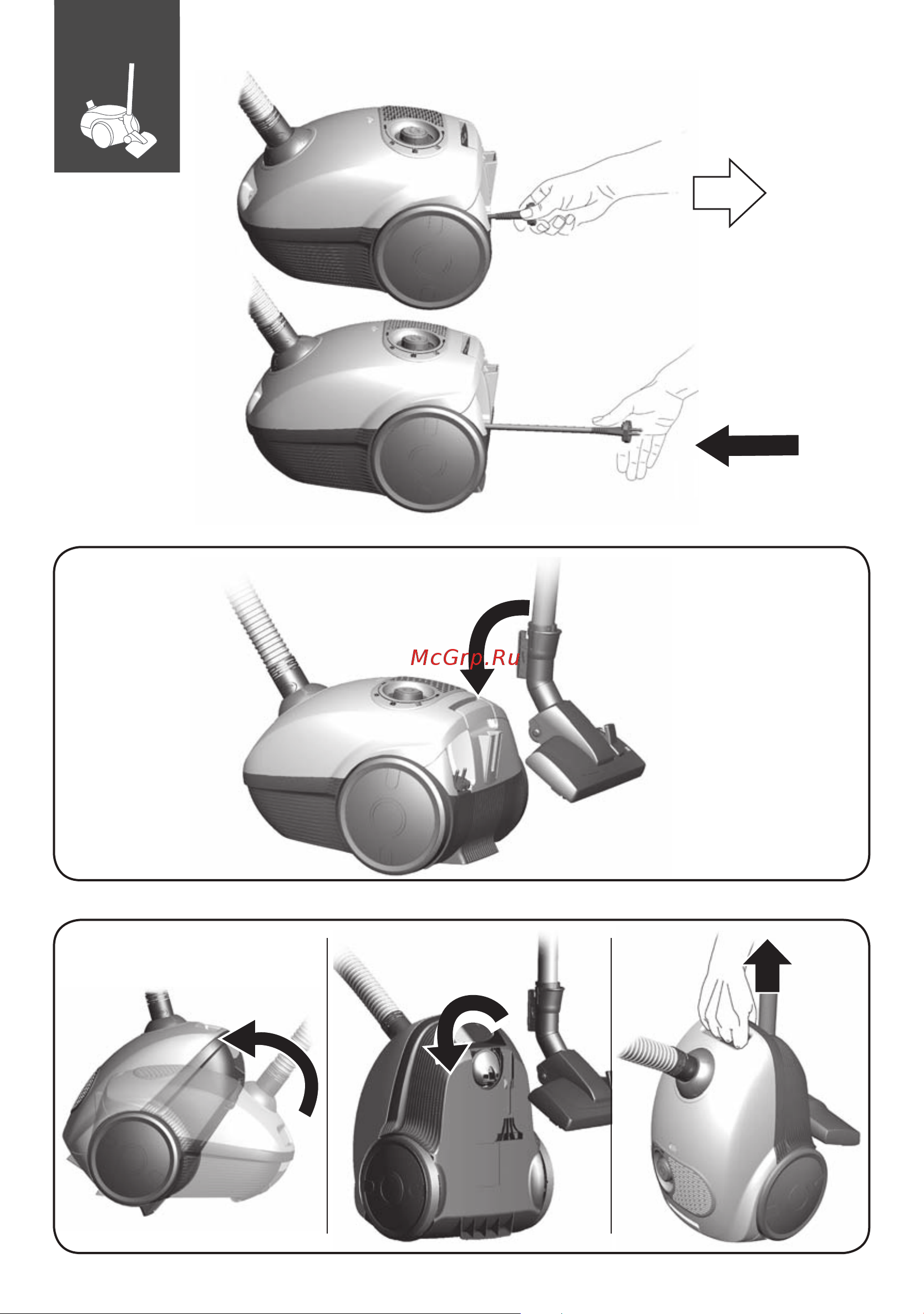 McGrp.Ru