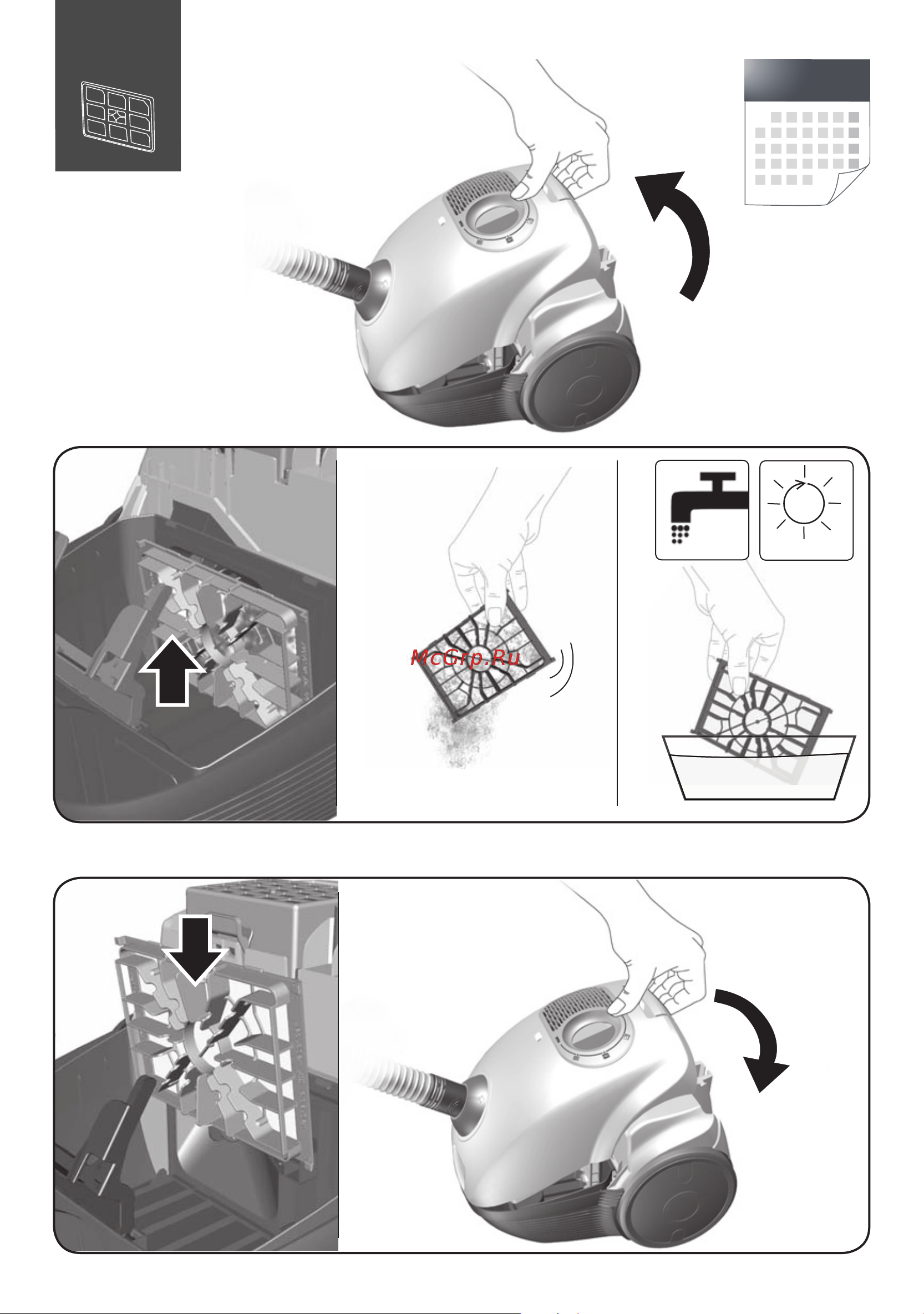 McGrp.Ru