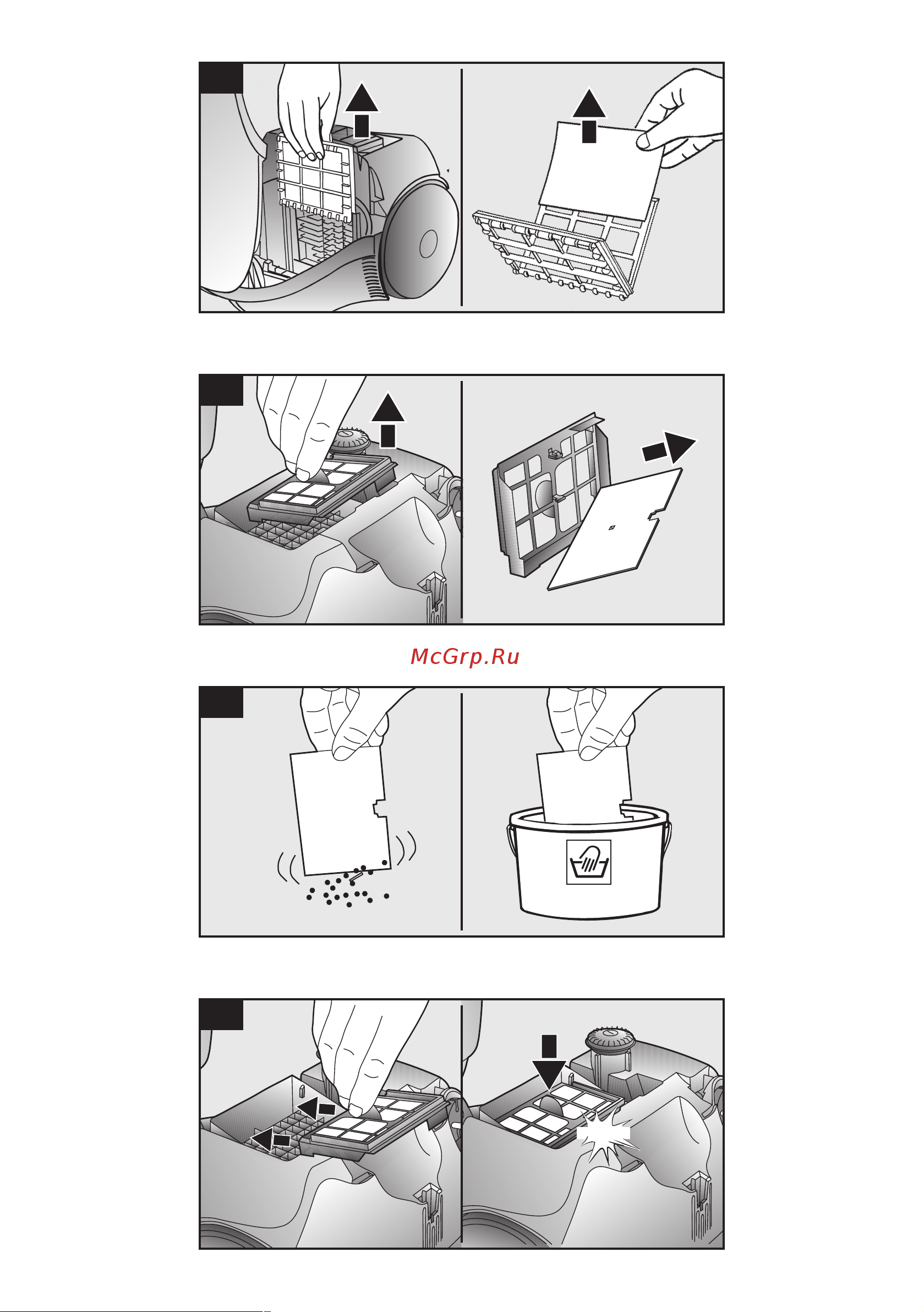 McGrp.Ru