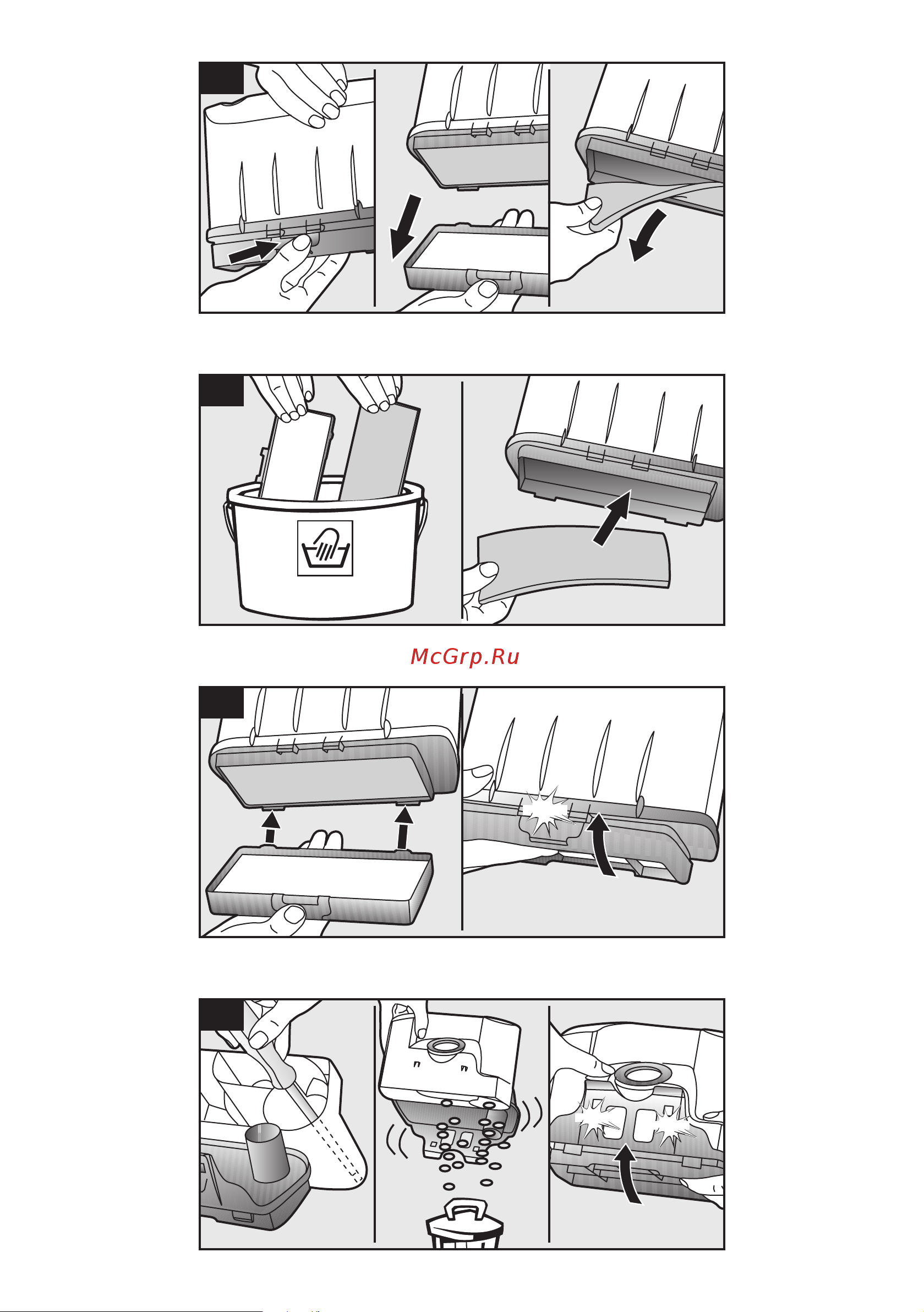 McGrp.Ru