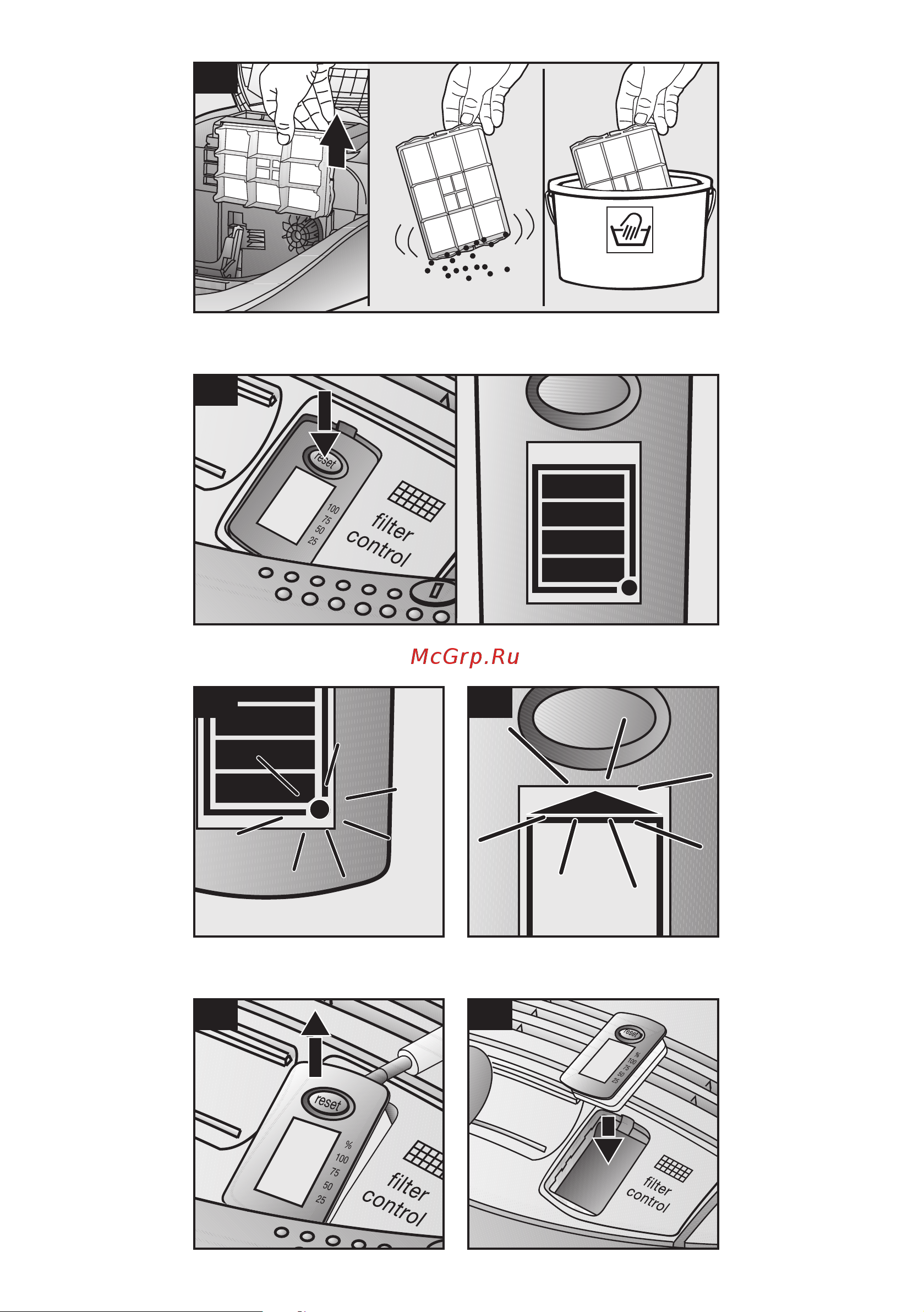 reset
100
75
50
25
filter control

McGrp.Ru

reset
%
100
75
50
25
filter control

reset
%
100
75
50
25
filter control