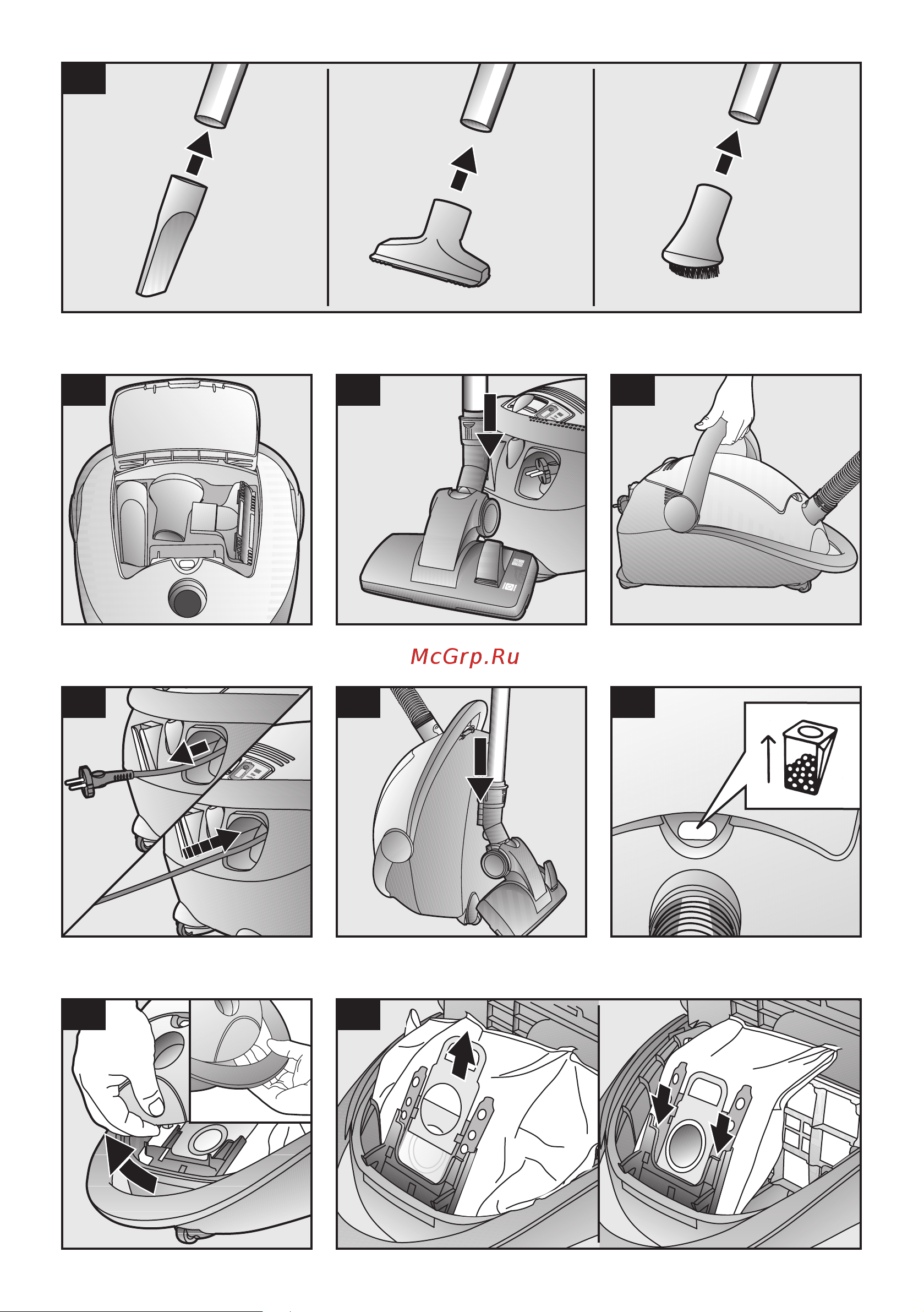 McGrp.Ru