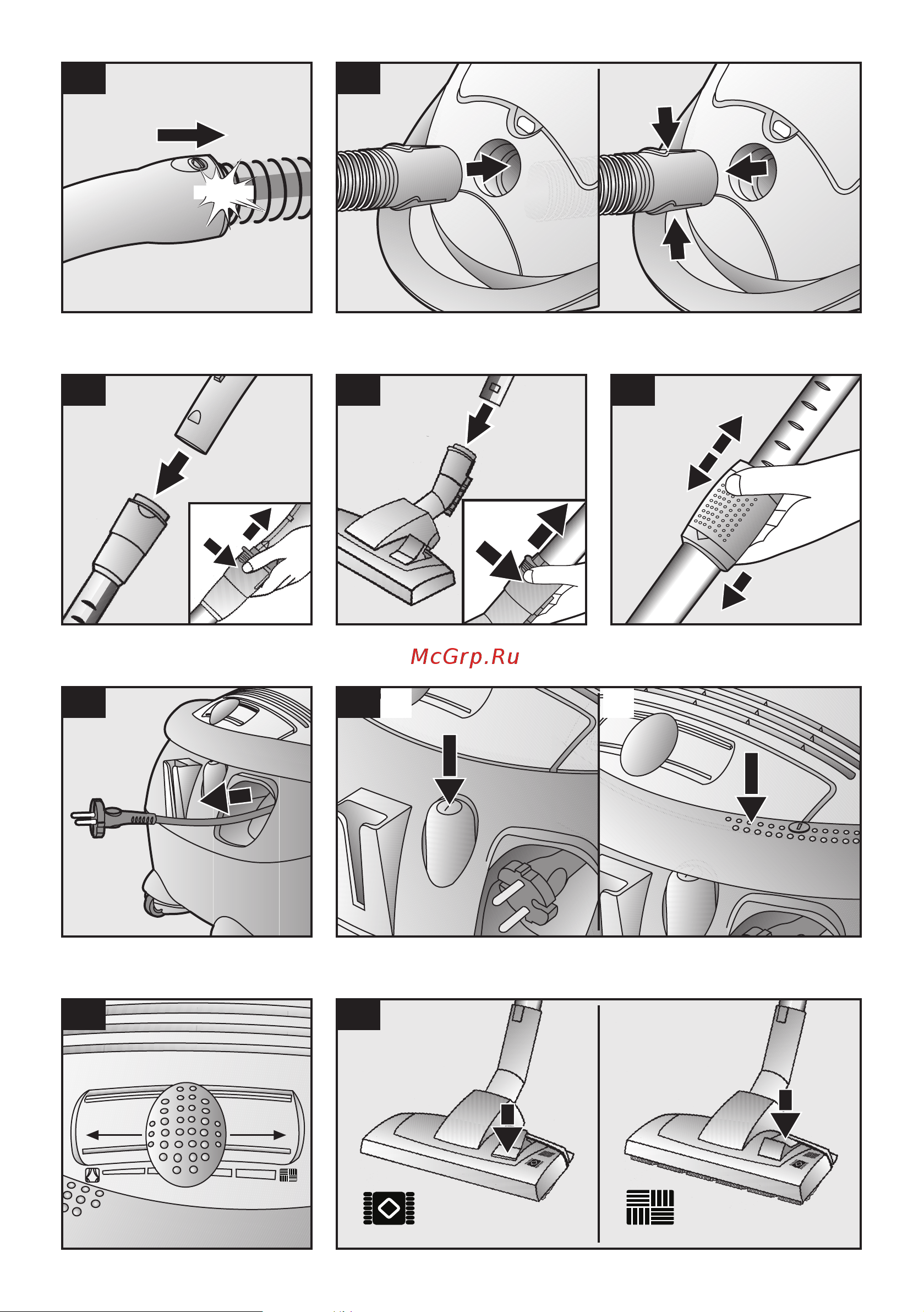 McGrp.Ru