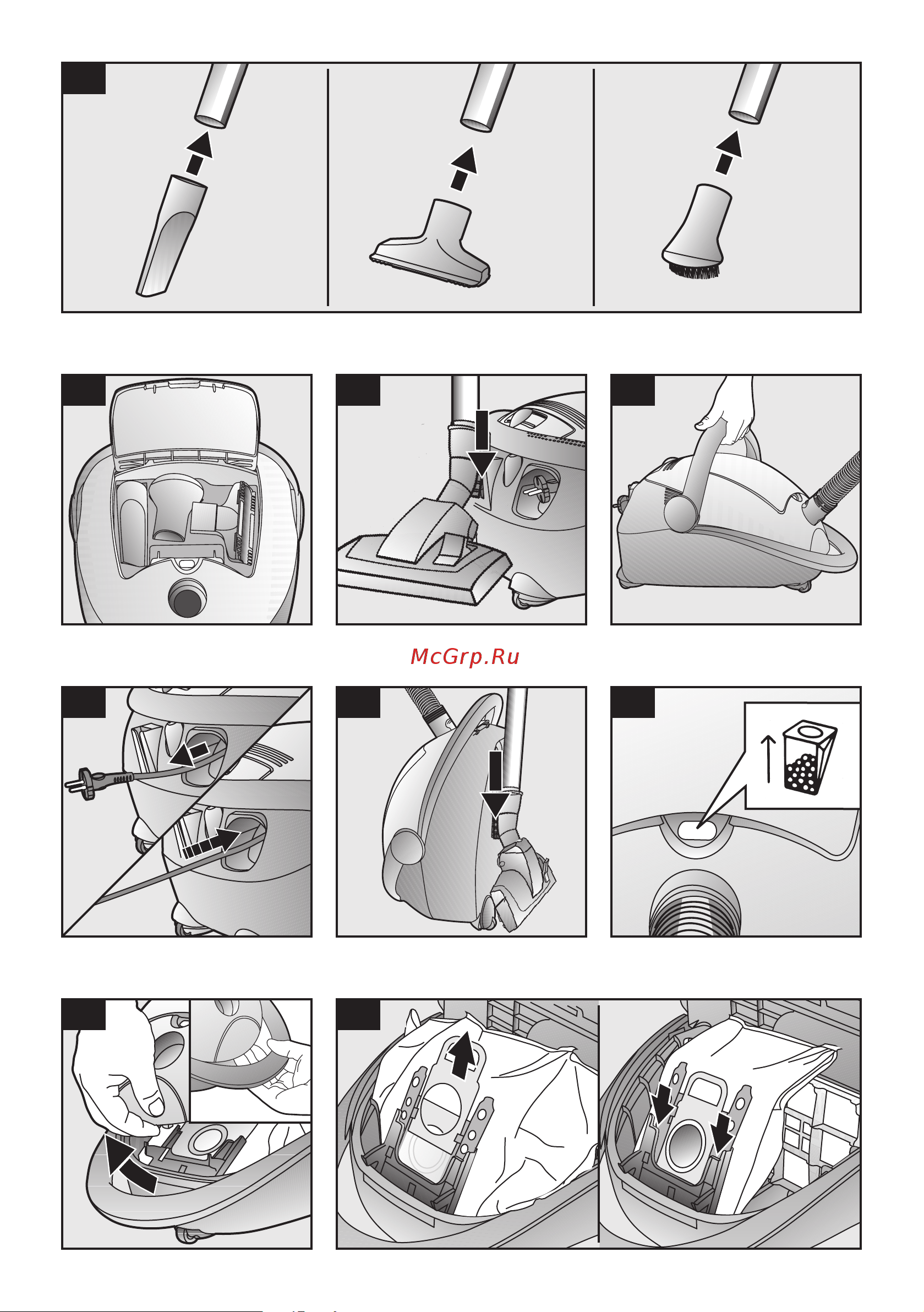 McGrp.Ru