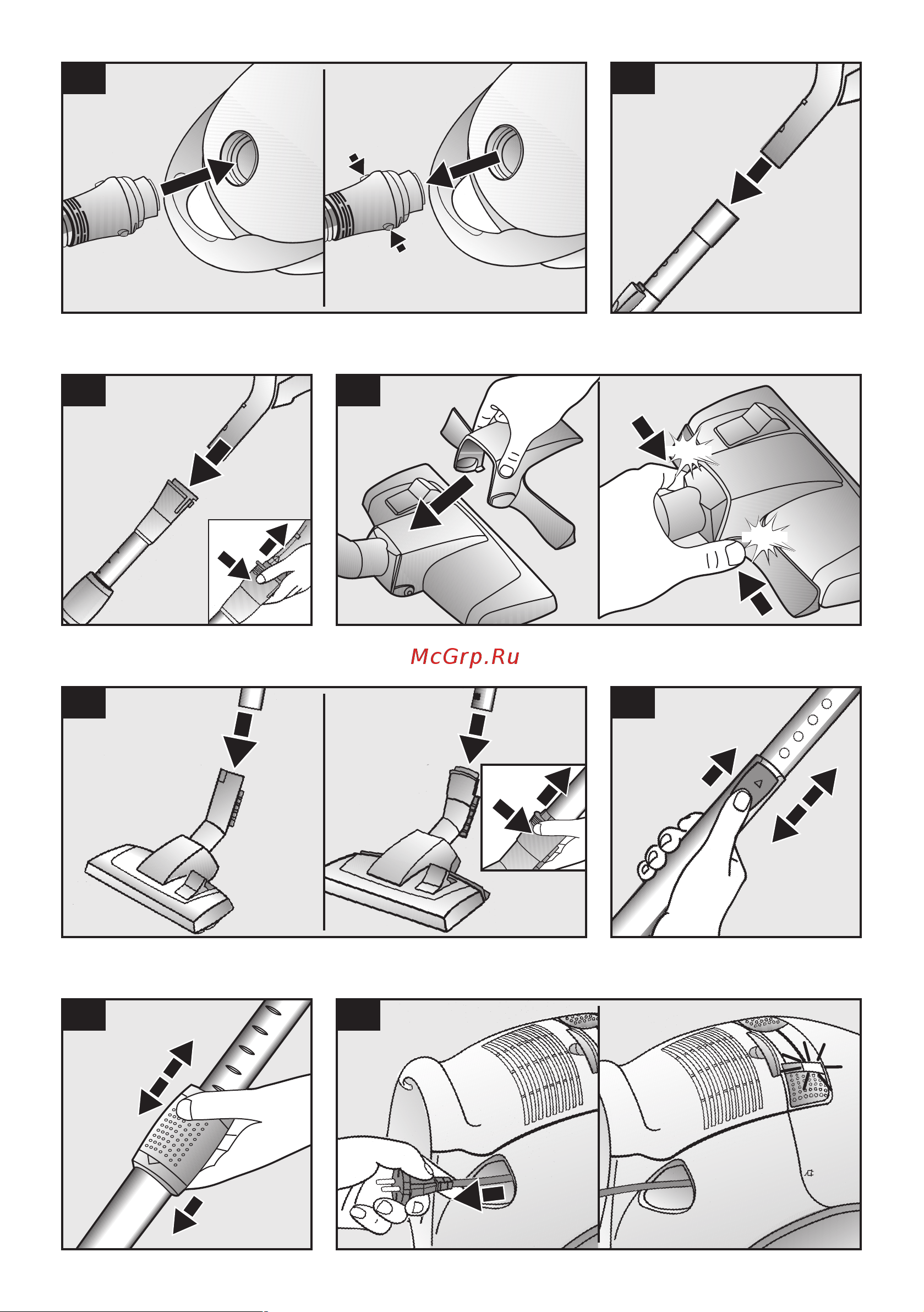 McGrp.Ru