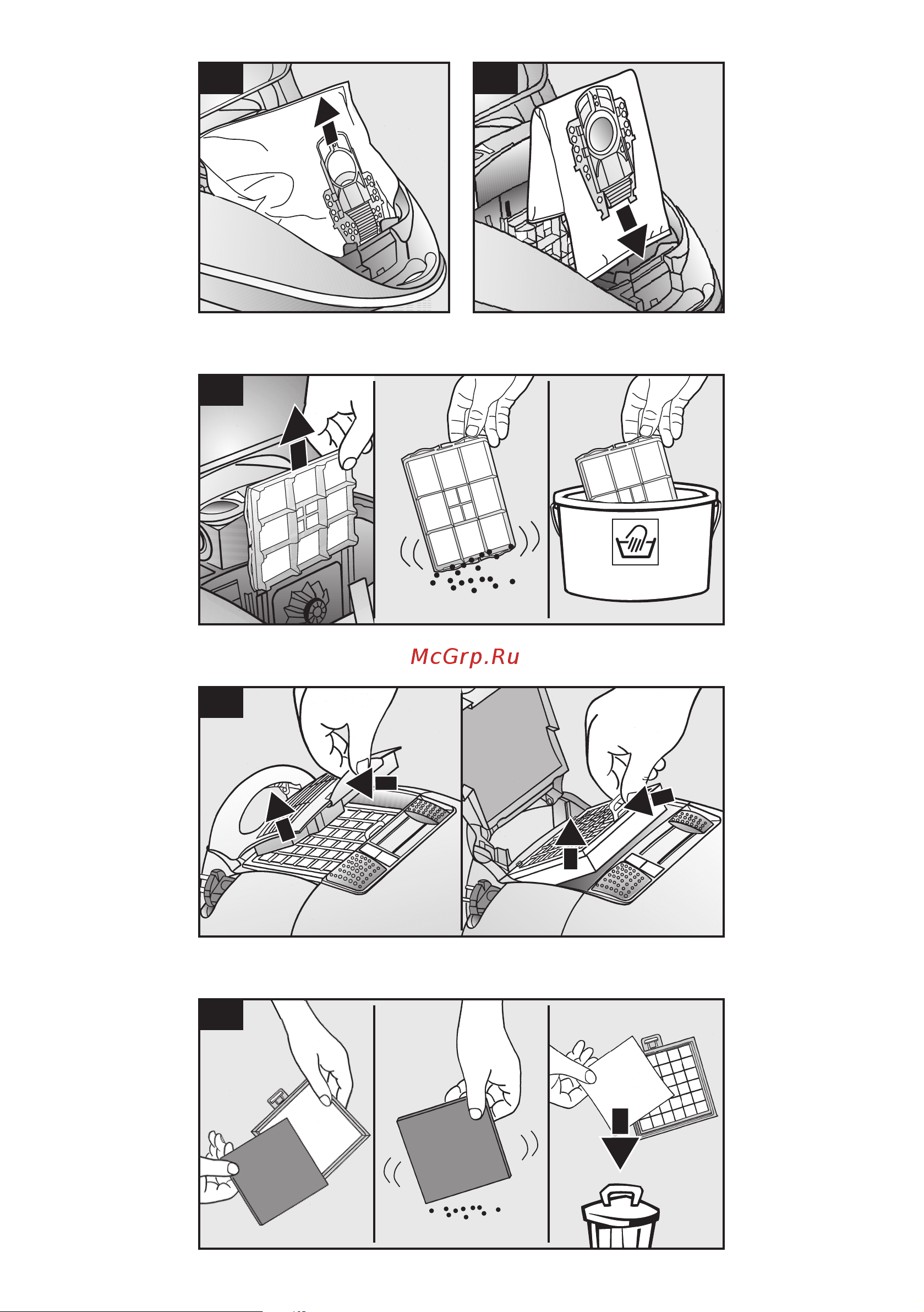 McGrp.Ru