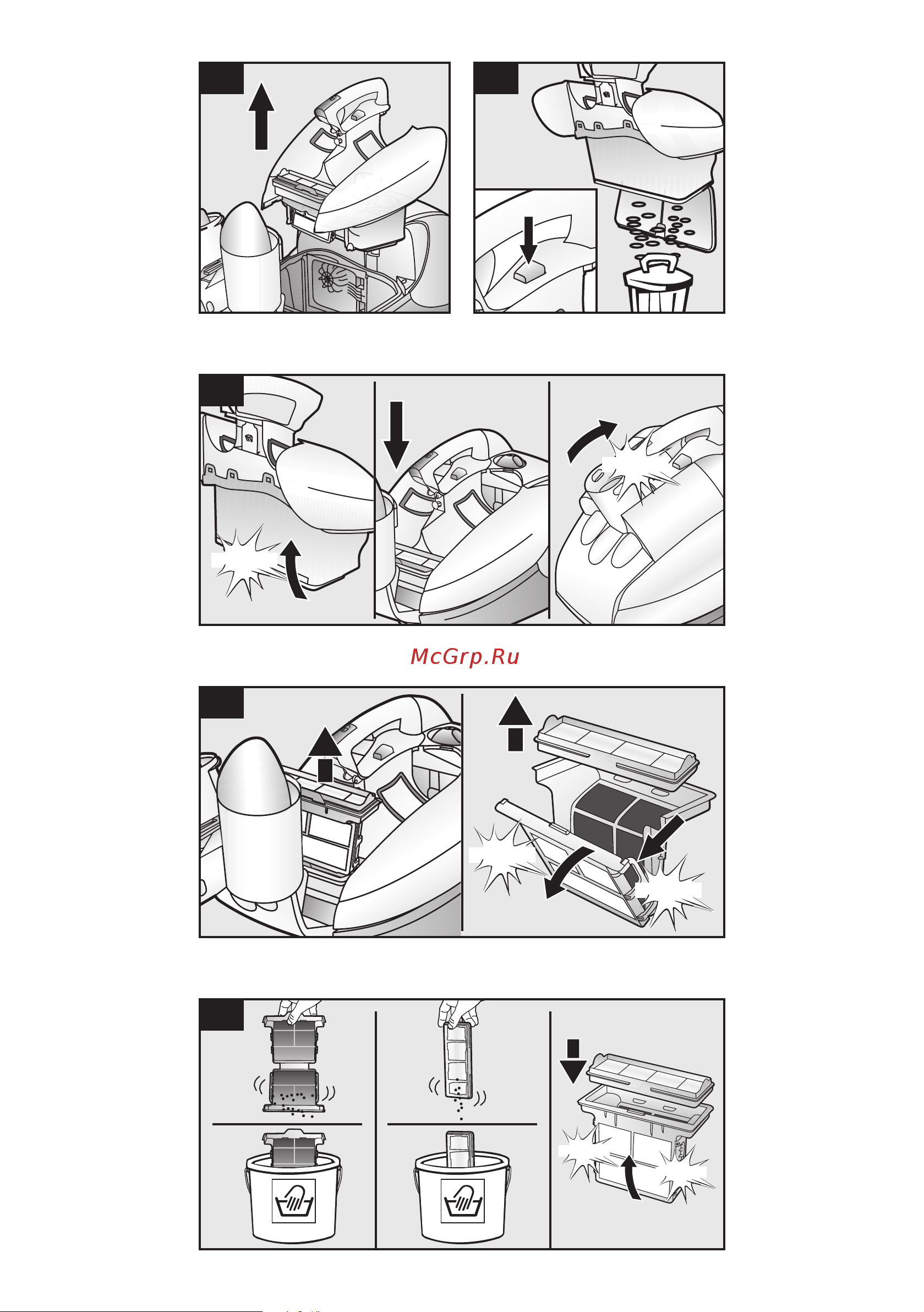 McGrp.Ru