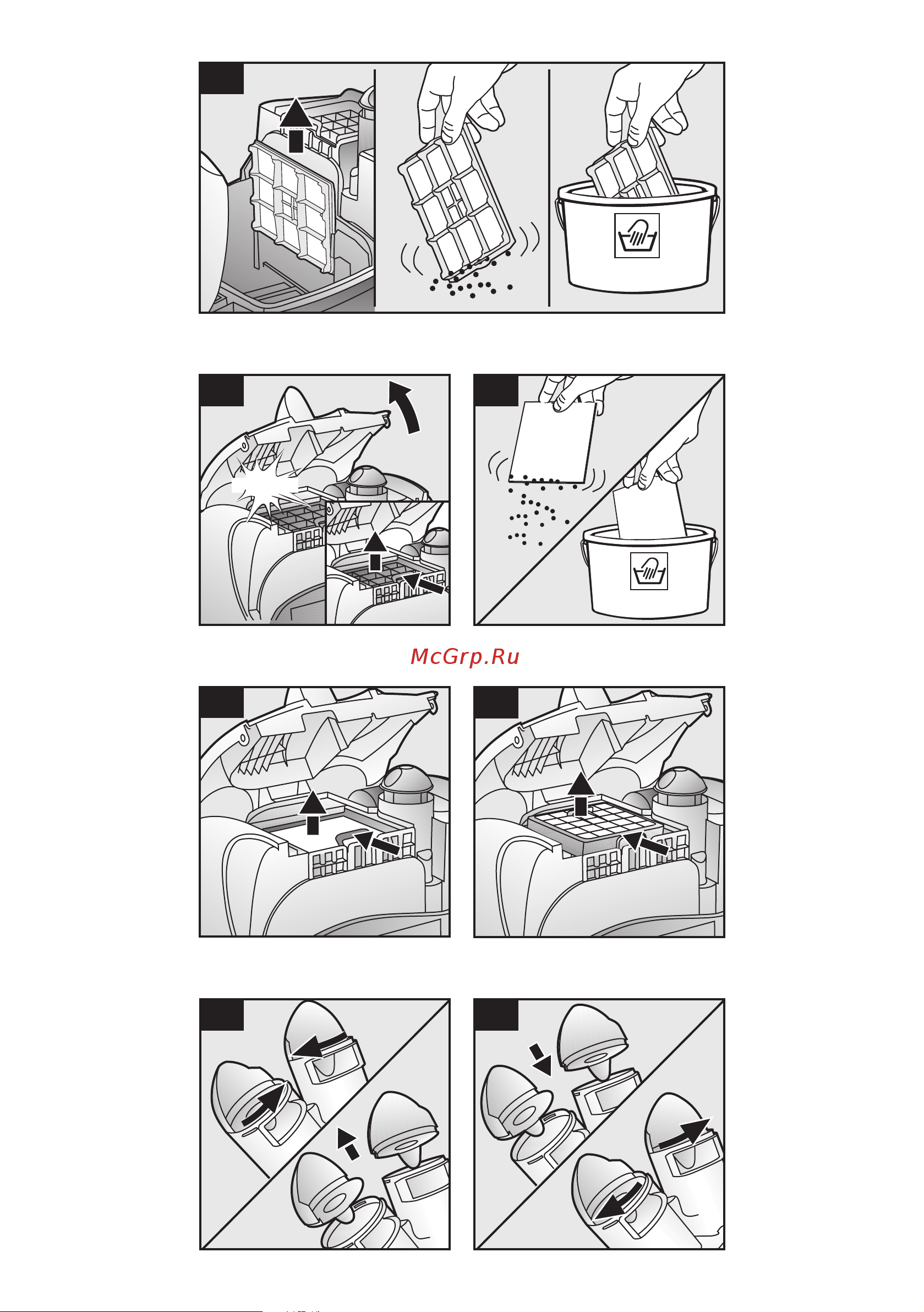 McGrp.Ru