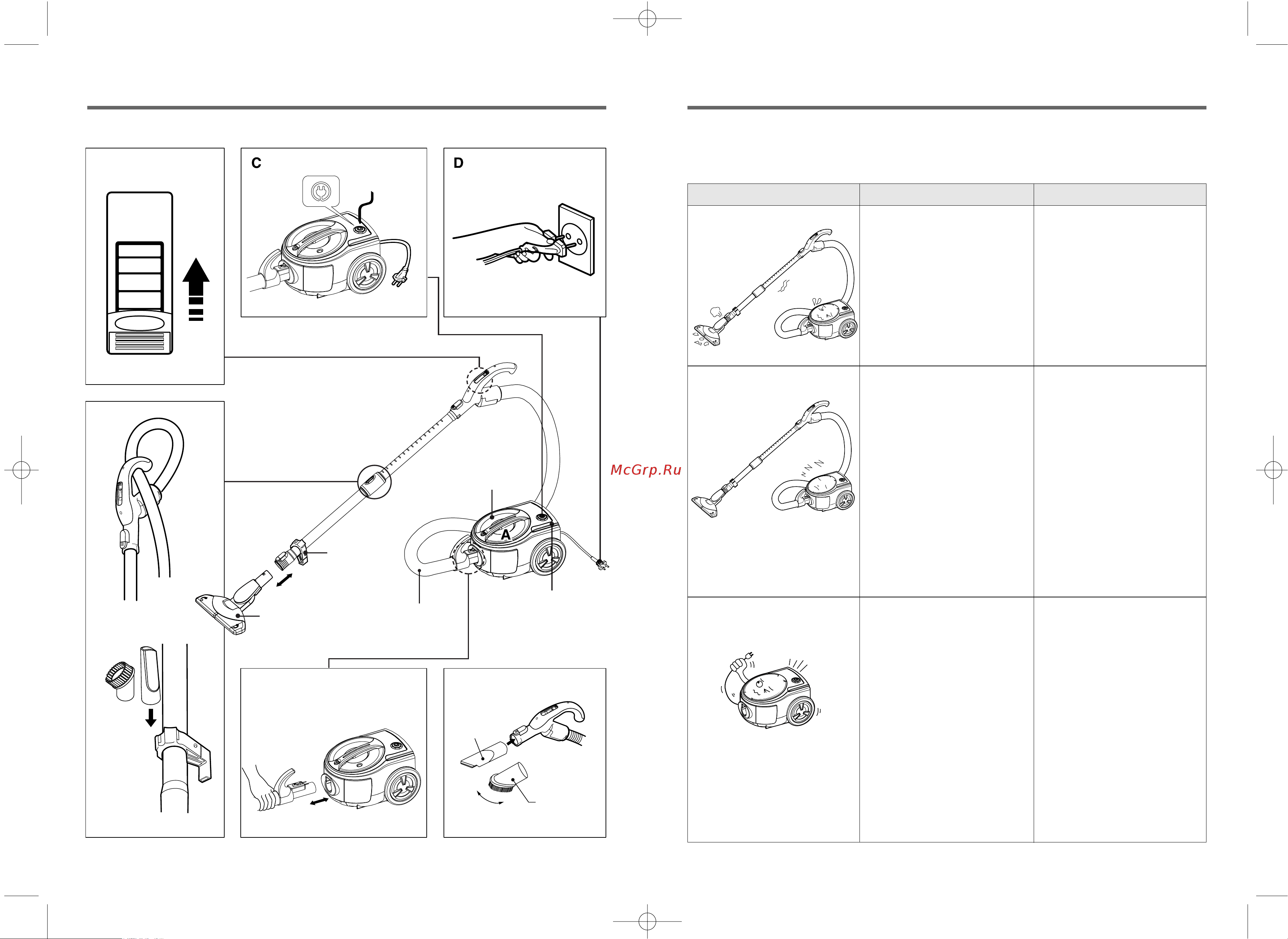 C

D

A

McGrp.Ru