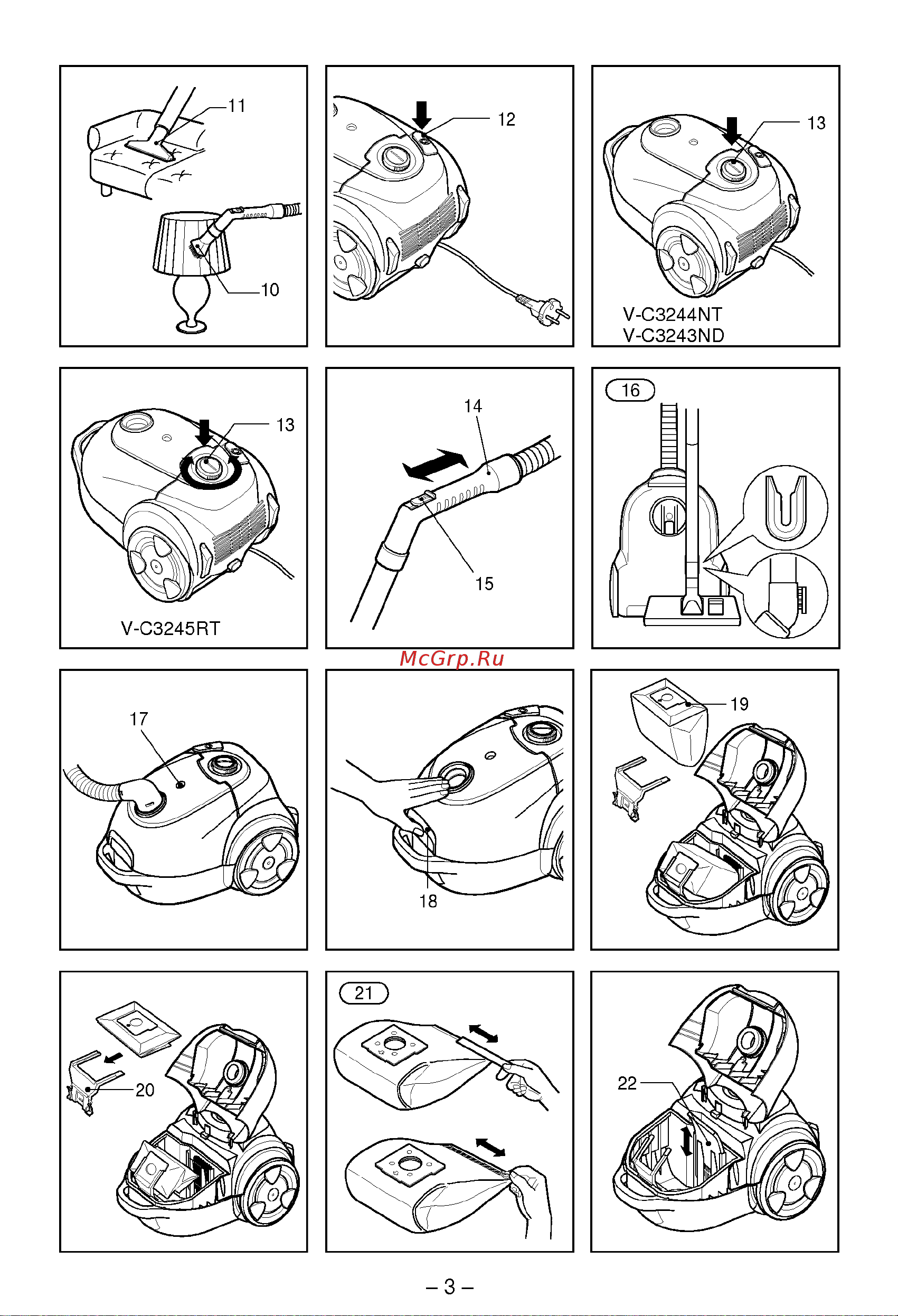 11

10

12

13

V-C3244NT
V-C3243ND

13

V-C3245RT

14

15

16

McGrp.Ru

17

18

19

20

21

22

– 3 –