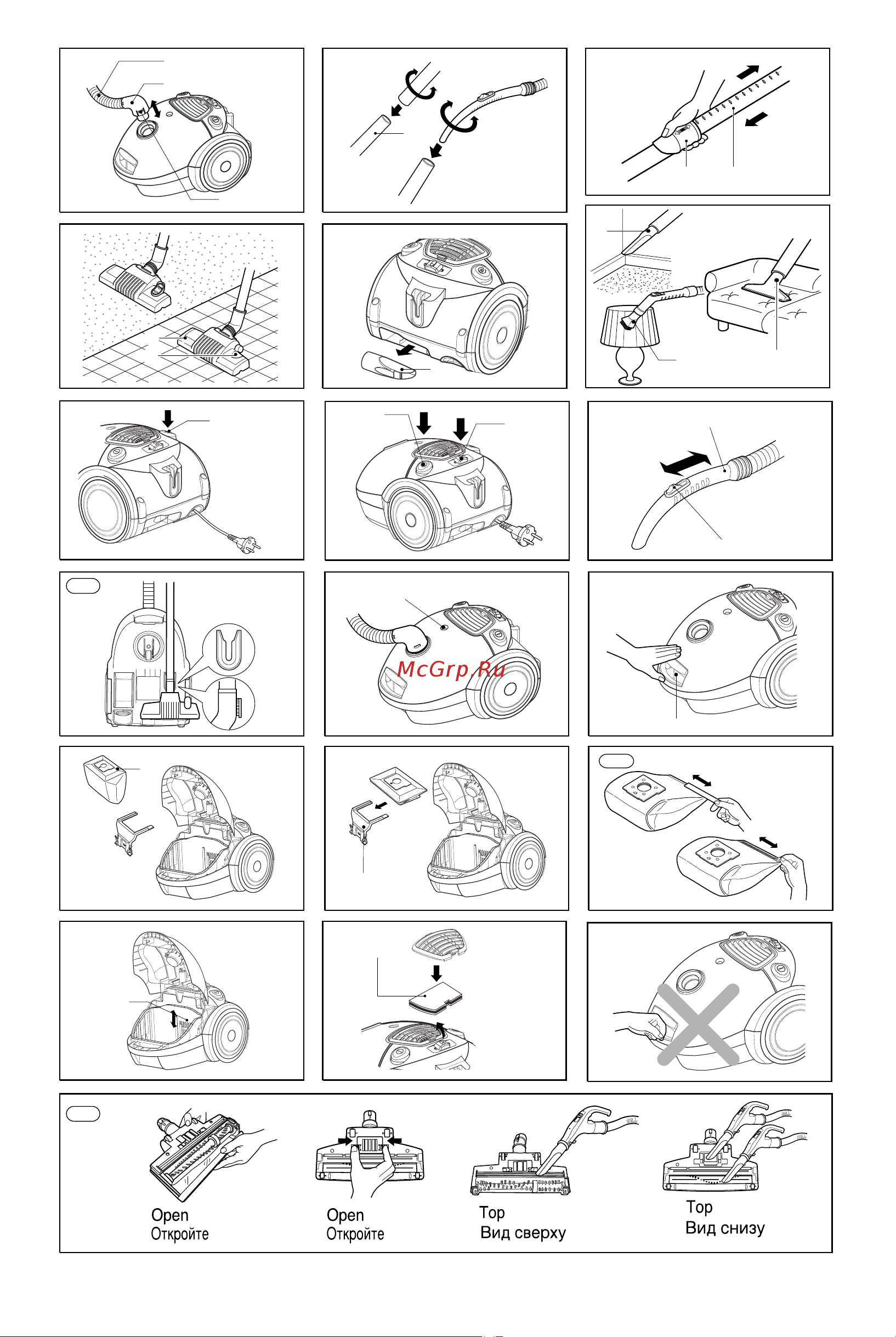 McGrp.Ru

Open
Откройте

Open
Откройте

Top
Вид сверху

Top
Вид снизу